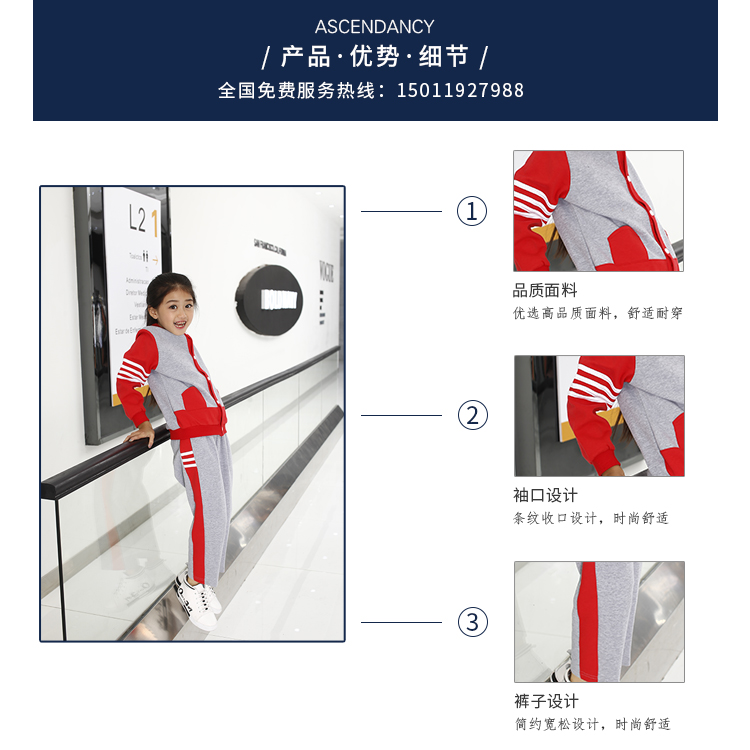 ASCENDANCY
/ 产品·优势·细节 /
全国免费服务热线：15011927988

L2 1

①

品质面料
优选高品质面料，舒适耐穿

②

袖口设计
条纹收口设计，时尚舒适

③

裤子设计
简约宽松设计，时尚舒适