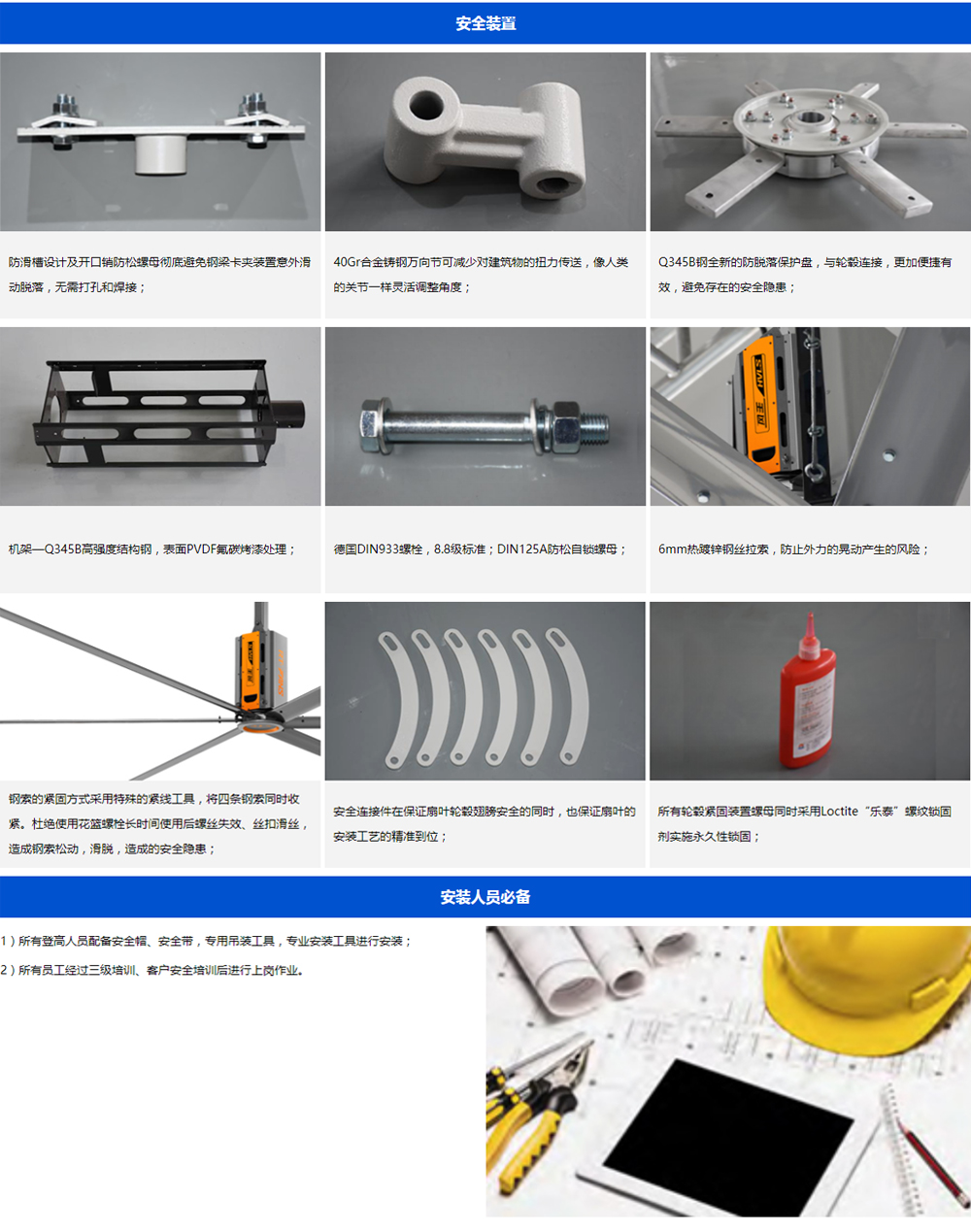 安全装置

防滑槽设计及开口销防松螺母彻底避免钢梁卡夹装置意外滑动脱落，无需打孔和焊接；

40Gr合金铸钢万向节可减少对建筑物的扭力传送，像人类的关节一样灵活调整角度；

Q345B钢全新的防脱落保护盘，与轮毂连接，更加便捷有效，避免存在的安全隐患；

机架—Q345B高强度结构钢，表面PVDF氟碳烤漆处理；

德国DIN933螺栓，8.8级标准；DIN125A防松自锁螺母；

6mm热镀锌钢丝拉索，防止外力的晃动产生的风险；

钢索的紧固方式采用特殊的紧线工具，将四条钢索同时收紧。杜绝使用花篮螺栓长时间使用后螺丝失效、丝扣滑丝，造成钢索松动，滑脱，造成的安全隐患；

安全连接件在保证扇叶轮毂翅膀安全的同时，也保证扇叶的安装工艺的精准到位；

所有轮毂紧固装置螺母同时采用Loctite“乐泰”螺纹锁固剂实施永久性锁固；

安装人员必备

1）所有登高人员配备安全帽、安全带，专用吊装工具，专业安装工具进行安装；

2）所有员工经过三级培训、客户安全培训后进行上岗作业。