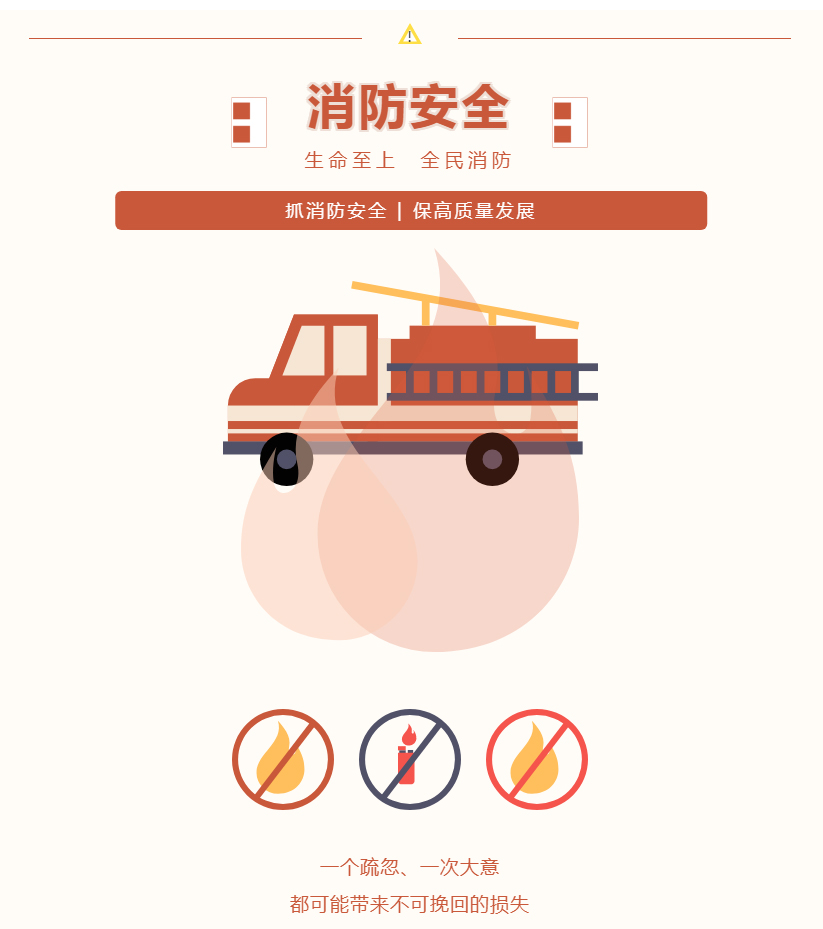 消防安全

生命至上 全民消防

抓消防安全 | 保高质量发展

一个疏忽、一次大意

都可能带来不可挽回的损失