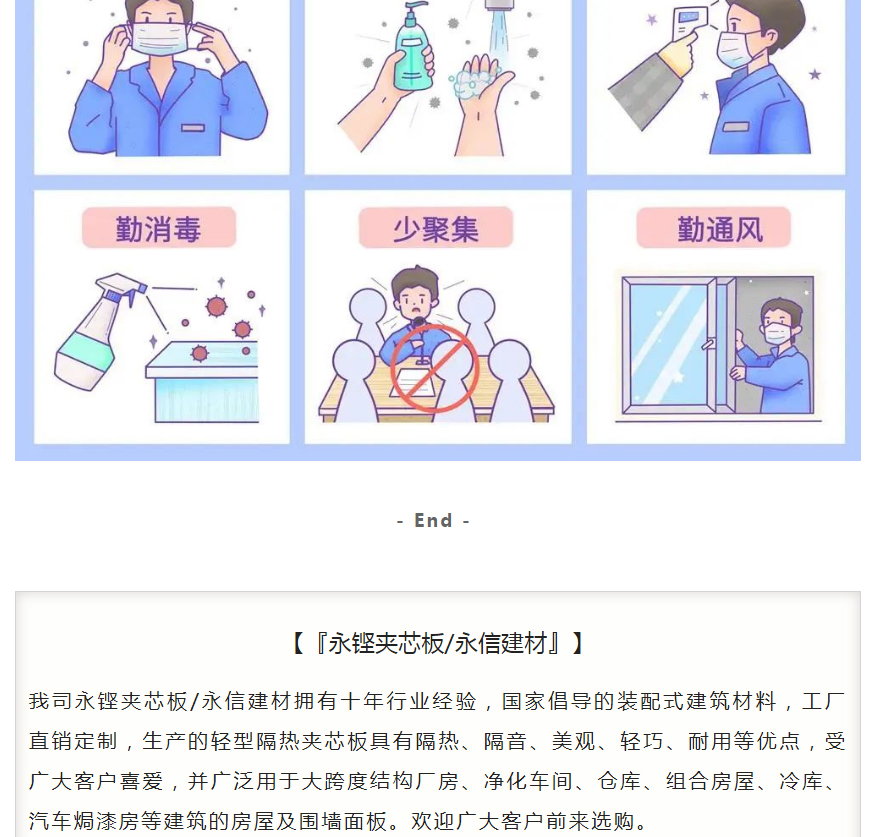 勤消毒

少聚集

勤通风

- End -

【『永铿夹芯板/永信建材』】

我司永铿夹芯板/永信建材拥有十年行业经验，国家倡导的装配式建筑材料，工厂直销定制，生产的轻型隔热夹芯板具有隔热、隔音、美观、轻巧、耐用等优点，受广大客户喜爱，并广泛用于大跨度结构厂房、净化车间、仓库、组合房屋、冷库、汽车焗漆房等建筑的房屋及围墙面板。欢迎广大客户前来选购。