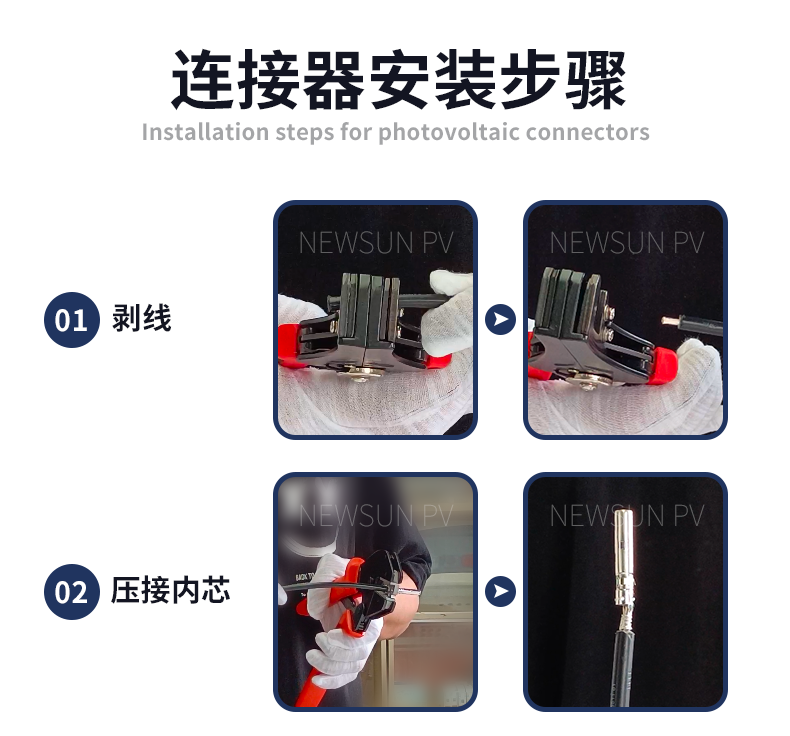 连接器安装步骤
Installation steps for photovoltaic connectors

01 剥线

NEWSUN PV

NEWSUN PV

02 压接内芯

NEWSUN PV

NEWSUN PV