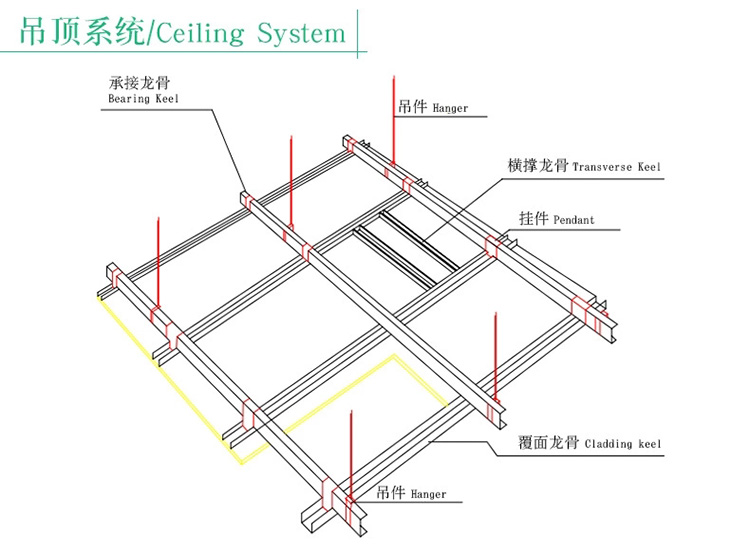 吊顶系统/Ceiling System

承接龙骨
Bearing Keel

吊件 Hanger

横撑龙骨 Transverse Keel

挂件 Pendant

覆面龙骨 Cladding keel

吊件 Hanger