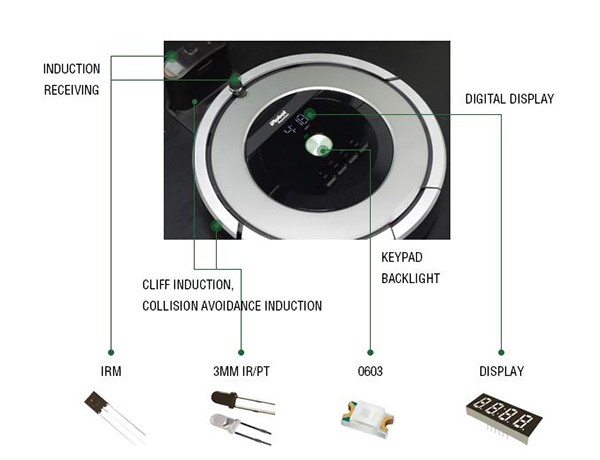 INDUCTION
RECEIVING

DIGITAL DISPLAY

iRobot

KEYPAD
BACKLIGHT

CLIFF INDUCTION,
COLLISION AVOIDANCE INDUCTION

IRM

3MM IR/PT

0603

DISPLAY