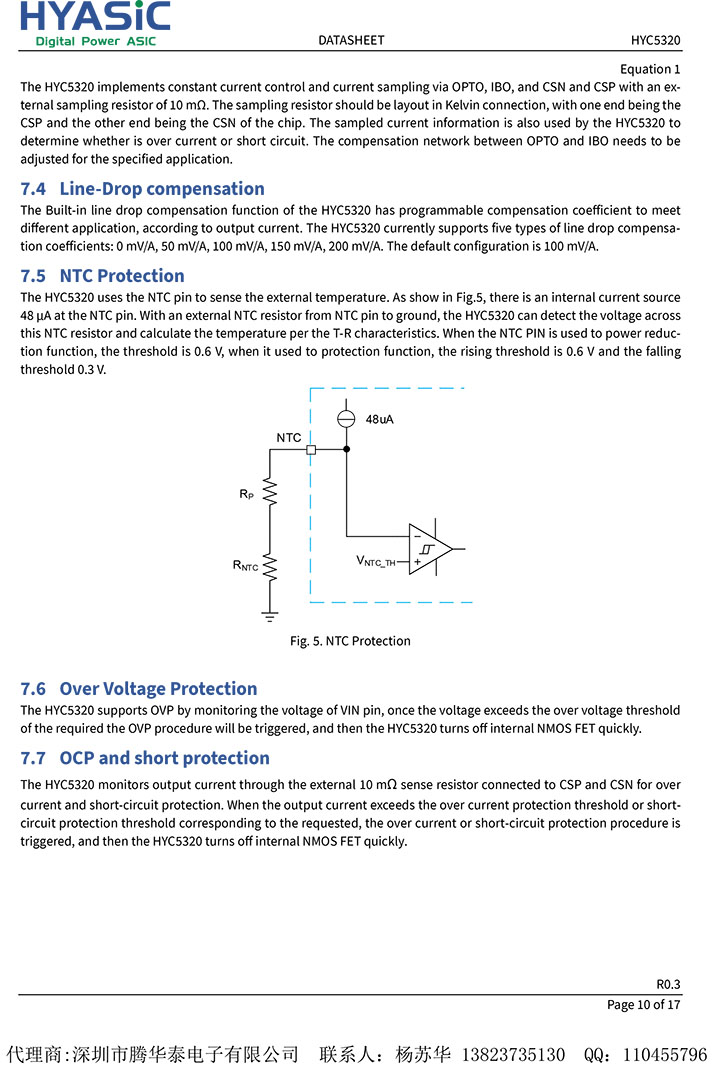 HYASiC
Digital Power ASIC

DATASHEET

HYC5320

Equation 1

The HYC5320 implements constant current control and current sampling via OPTO, IBO, and CSN and CSP with an external sampling resistor of 10 mΩ. The sampling resistor should be layout in Kelvin connection, with one end being the CSP and the other end being the CSN of the chip. The sampled current information is also used by the HYC5320 to determine whether is over current or short circuit. The compensation network between OPTO and IBO needs to be adjusted for the specified application.

7.4 Line-Drop compensation

The Built-in line drop compensation function of the HYC5320 has programmable compensation coefficient to meet different application, according to output current. The HYC5320 currently supports five types of line drop compensation coefficients: 0 mV/A, 50 mV/A, 100 mV/A, 150 mV/A, 200 mV/A. The default configuration is 100 mV/A.

7.5 NTC Protection

The HYC5320 uses the NTC pin to sense the external temperature. As show in Fig.5, there is an internal current source 48 µA at the NTC pin. With an external NTC resistor from NTC pin to ground, the HYC5320 can detect the voltage across this NTC resistor and calculate the temperature per the T-R characteristics. When the NTC PIN is used to power reduction function, the threshold is 0.6 V, when it used to protection function, the rising threshold is 0.6 V and the falling threshold 0.3 V.

48uA
NTC
$R_P$
$R_{NTC}$
$V_{NTC\_TH}$
−
+

Fig. 5. NTC Protection

7.6 Over Voltage Protection

The HYC5320 supports OVP by monitoring the voltage of VIN pin, once the voltage exceeds the over voltage threshold of the required the OVP procedure will be triggered, and then the HYC5320 turns off internal NMOS FET quickly.

7.7 OCP and short protection

The HYC5320 monitors output current through the external 10 mΩ sense resistor connected to CSP and CSN for over current and short-circuit protection. When the output current exceeds the over current protection threshold or short-circuit protection threshold corresponding to the requested, the over current or short-circuit protection procedure is triggered, and then the HYC5320 turns off internal NMOS FET quickly.

R0.3

Page 10 of 17

代理商:深圳市腾华泰电子有限公司 联系人:杨苏华 13823735130 QQ:110455796