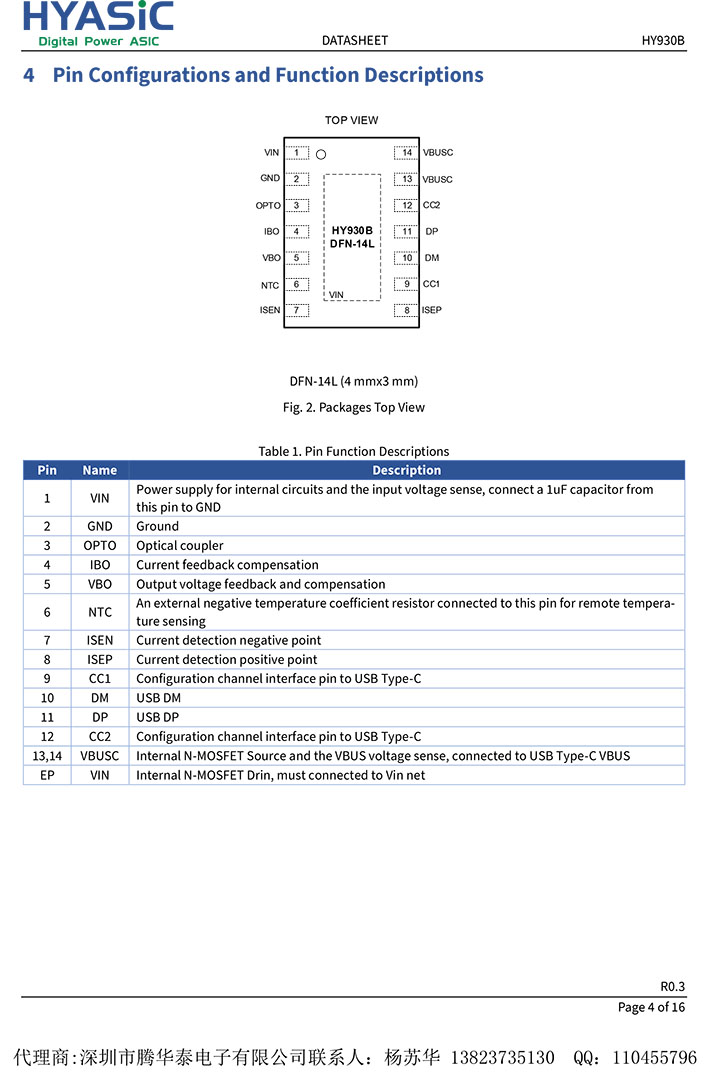 HYASiC
Digital Power ASIC

DATASHEET

HY930B

4 Pin Configurations and Function Descriptions

TOP VIEW

VIN 1
GND 2
OPTO 3
IBO 4
VBO 5
NTC 6
ISEN 7

HY930B
DFN-14L
VIN

14 VBUSC
13 VBUSC
12 CC2
11 DP
10 DM
9 CC1
8 ISEP

DFN-14L (4 mmx3 mm)

Fig. 2. Packages Top View

Table 1. Pin Function Descriptions

| Pin | Name | Description |
|---|---|---|
| 1 | VIN | Power supply for internal circuits and the input voltage sense, connect a 1uF capacitor from this pin to GND |
| 2 | GND | Ground |
| 3 | OPTO | Optical coupler |
| 4 | IBO | Current feedback compensation |
| 5 | VBO | Output voltage feedback and compensation |
| 6 | NTC | An external negative temperature coefficient resistor connected to this pin for remote temperature sensing |
| 7 | ISEN | Current detection negative point |
| 8 | ISEP | Current detection positive point |
| 9 | CC1 | Configuration channel interface pin to USB Type-C |
| 10 | DM | USB DM |
| 11 | DP | USB DP |
| 12 | CC2 | Configuration channel interface pin to USB Type-C |
| 13,14 | VBUSC | Internal N-MOSFET Source and the VBUS voltage sense, connected to USB Type-C VBUS |
| EP | VIN | Internal N-MOSFET Drin, must connected to Vin net |

R0.3

Page 4 of 16

代理商:深圳市腾华泰电子有限公司联系人：杨苏华 13823735130 QQ：110455796