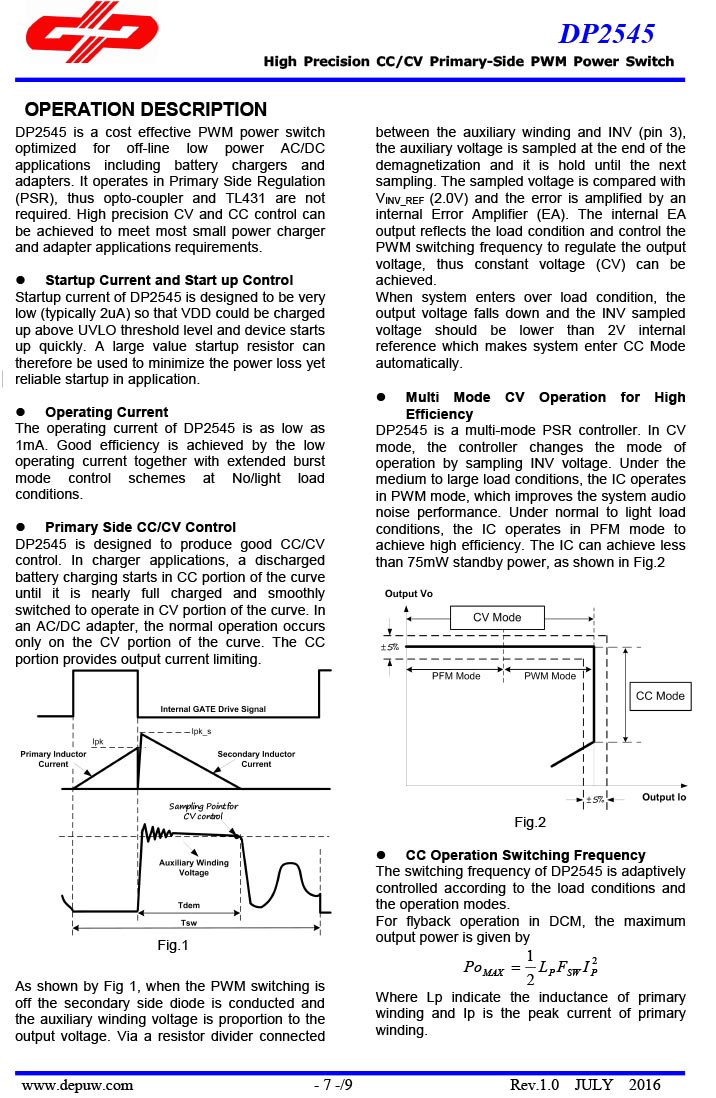 DP2545

High Precision CC/CV Primary-Side PWM Power Switch

OPERATION DESCRIPTION

DP2545 is a cost effective PWM power switch optimized for off-line low power AC/DC applications including battery chargers and adapters. It operates in Primary Side Regulation (PSR), thus opto-coupler and TL431 are not required. High precision CV and CC control can be achieved to meet most small power charger and adapter applications requirements.

● Startup Current and Start up Control

Startup current of DP2545 is designed to be very low (typically 2uA) so that VDD could be charged up above UVLO threshold level and device starts up quickly. A large value startup resistor can therefore be used to minimize the power loss yet reliable startup in application.

● Operating Current

The operating current of DP2545 is as low as 1mA. Good efficiency is achieved by the low operating current together with extended burst mode control schemes at No/light load conditions.

● Primary Side CC/CV Control

DP2545 is designed to produce good CC/CV control. In charger applications, a discharged battery charging starts in CC portion of the curve until it is nearly full charged and smoothly switched to operate in CV portion of the curve. In an AC/DC adapter, the normal operation occurs only on the CV portion of the curve. The CC portion provides output current limiting.

Internal GATE Drive Signal

Ipk

Ipk_s

Primary Inductor Current

Secondary Inductor Current

Sampling Point for CV control

Auxiliary Winding Voltage

Tdem

Tsw

Fig.1

As shown by Fig 1, when the PWM switching is off the secondary side diode is conducted and the auxiliary winding voltage is proportion to the output voltage. Via a resistor divider connected between the auxiliary winding and INV (pin 3), the auxiliary voltage is sampled at the end of the demagnetization and it is hold until the next sampling. The sampled voltage is compared with $V_{INV\_REF}$ (2.0V) and the error is amplified by an internal Error Amplifier (EA). The internal EA output reflects the load condition and control the PWM switching frequency to regulate the output voltage, thus constant voltage (CV) can be achieved.

When system enters over load condition, the output voltage falls down and the INV sampled voltage should be lower than 2V internal reference which makes system enter CC Mode automatically.

● Multi Mode CV Operation for High Efficiency

DP2545 is a multi-mode PSR controller. In CV mode, the controller changes the mode of operation by sampling INV voltage. Under the medium to large load conditions, the IC operates in PWM mode, which improves the system audio noise performance. Under normal to light load conditions, the IC operates in PFM mode to achieve high efficiency. The IC can achieve less than 75mW standby power, as shown in Fig.2

Output Vo

CV Mode

±5%

PFM Mode

PWM Mode

CC Mode

±5%

Output Io

Fig.2

● CC Operation Switching Frequency

The switching frequency of DP2545 is adaptively controlled according to the load conditions and the operation modes.

For flyback operation in DCM, the maximum output power is given by

$Po_{MAX} = \frac{1}{2} L_P F_{SW} I_P^2$

Where Lp indicate the inductance of primary winding and Ip is the peak current of primary winding.

www.depuw.com - 7 -/9 Rev.1.0 JULY 2016