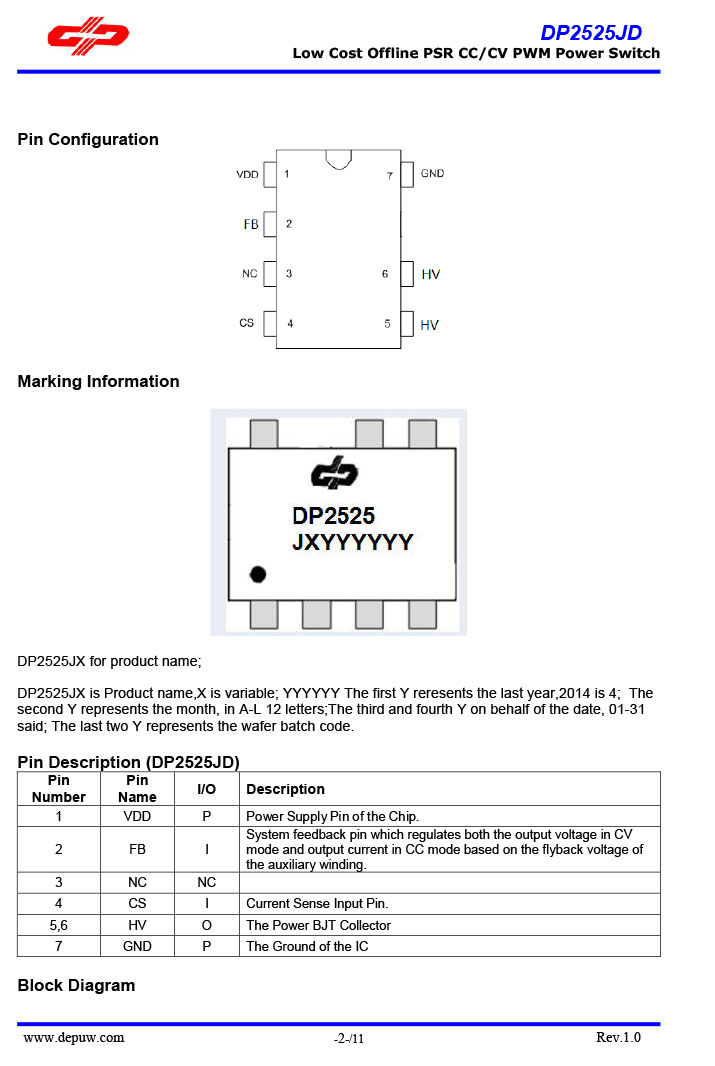 DP2525JD
Low Cost Offline PSR CC/CV PWM Power Switch

Pin Configuration

VDD 1
FB 2
NC 3
CS 4
7 GND
6 HV
5 HV

Marking Information

DP2525
JXYYYYYY

DP2525JX for product name;

DP2525JX is Product name,X is variable; YYYYYY The first Y reresents the last year,2014 is 4; The second Y represents the month, in A-L 12 letters;The third and fourth Y on behalf of the date, 01-31 said; The last two Y represents the wafer batch code.

Pin Description (DP2525JD)

| Pin Number | Pin Name | I/O | Description |
|---|---|---|---|
| 1 | VDD | P | Power Supply Pin of the Chip. |
| 2 | FB | I | System feedback pin which regulates both the output voltage in CV mode and output current in CC mode based on the flyback voltage of the auxiliary winding. |
| 3 | NC | NC | |
| 4 | CS | I | Current Sense Input Pin. |
| 5,6 | HV | O | The Power BJT Collector |
| 7 | GND | P | The Ground of the IC |

Block Diagram

www.depuw.com -2-/11 Rev.1.0