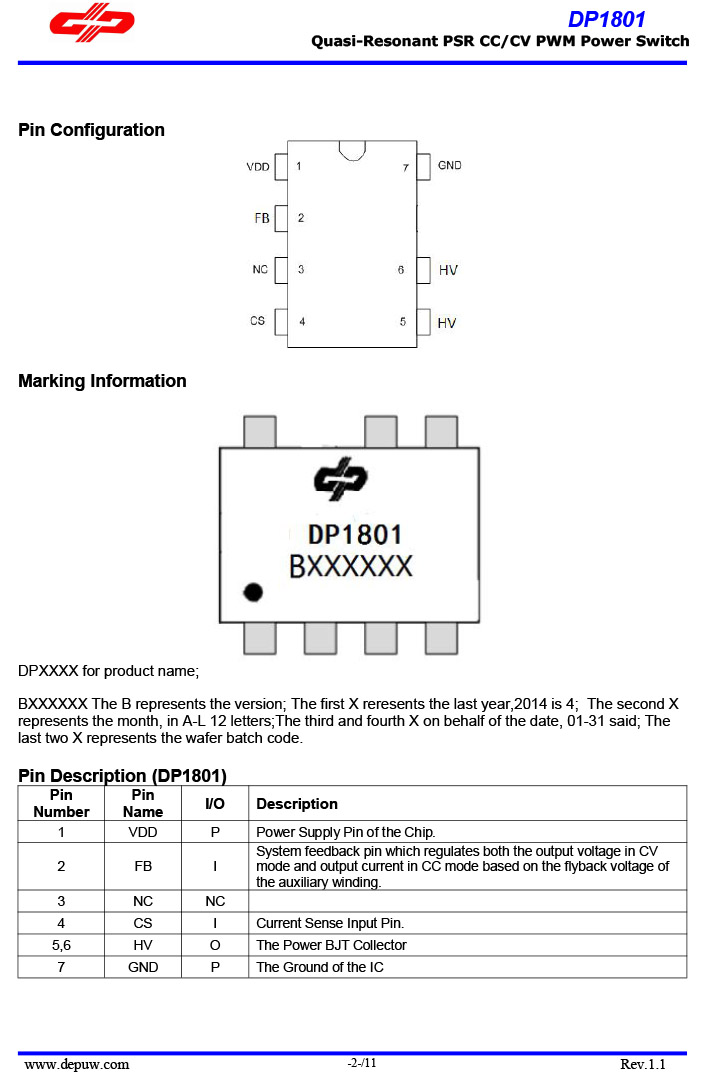 DP1801
Quasi-Resonant PSR CC/CV PWM Power Switch

Pin Configuration

VDD 1
FB 2
NC 3
CS 4
7 GND
6 HV
5 HV

Marking Information

DP1801
BXXXXXX

DPXXXX for product name;

BXXXXXX The B represents the version; The first X reresents the last year,2014 is 4; The second X represents the month, in A-L 12 letters;The third and fourth X on behalf of the date, 01-31 said; The last two X represents the wafer batch code.

Pin Description (DP1801)

| Pin Number | Pin Name | I/O | Description |
|---|---|---|---|
| 1 | VDD | P | Power Supply Pin of the Chip. |
| 2 | FB | I | System feedback pin which regulates both the output voltage in CV mode and output current in CC mode based on the flyback voltage of the auxiliary winding. |
| 3 | NC | NC | |
| 4 | CS | I | Current Sense Input Pin. |
| 5,6 | HV | O | The Power BJT Collector |
| 7 | GND | P | The Ground of the IC |

www.depuw.com -2-/11 Rev.1.1