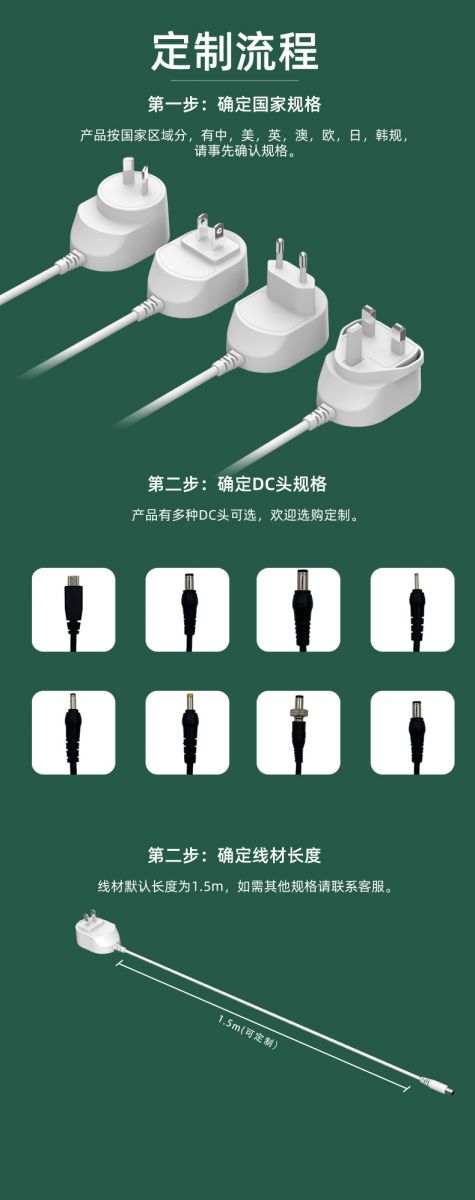 定制流程

第一步：确定国家规格

产品按国家区域分，有中，美，英，澳，欧，日，韩规，请事先确认规格。

第二步：确定DC头规格

产品有多种DC头可选，欢迎选购定制。

第二步：确定线材长度

线材默认长度为1.5m，如需其他规格请联系客服。

1.5m(可定制)