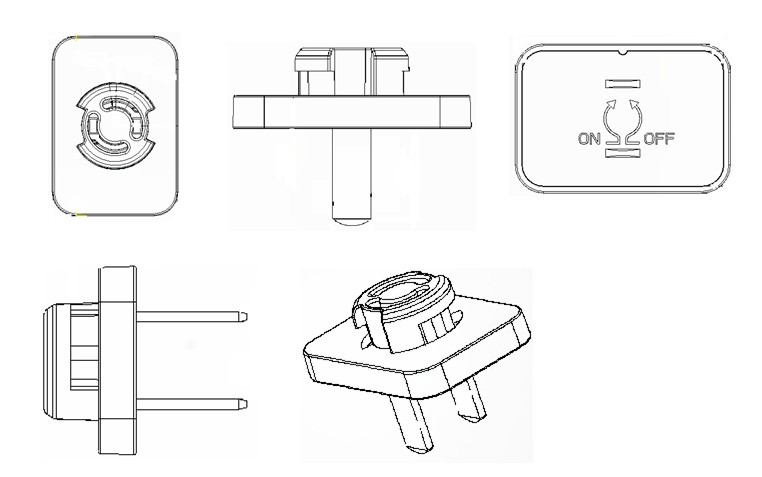 ON OFF