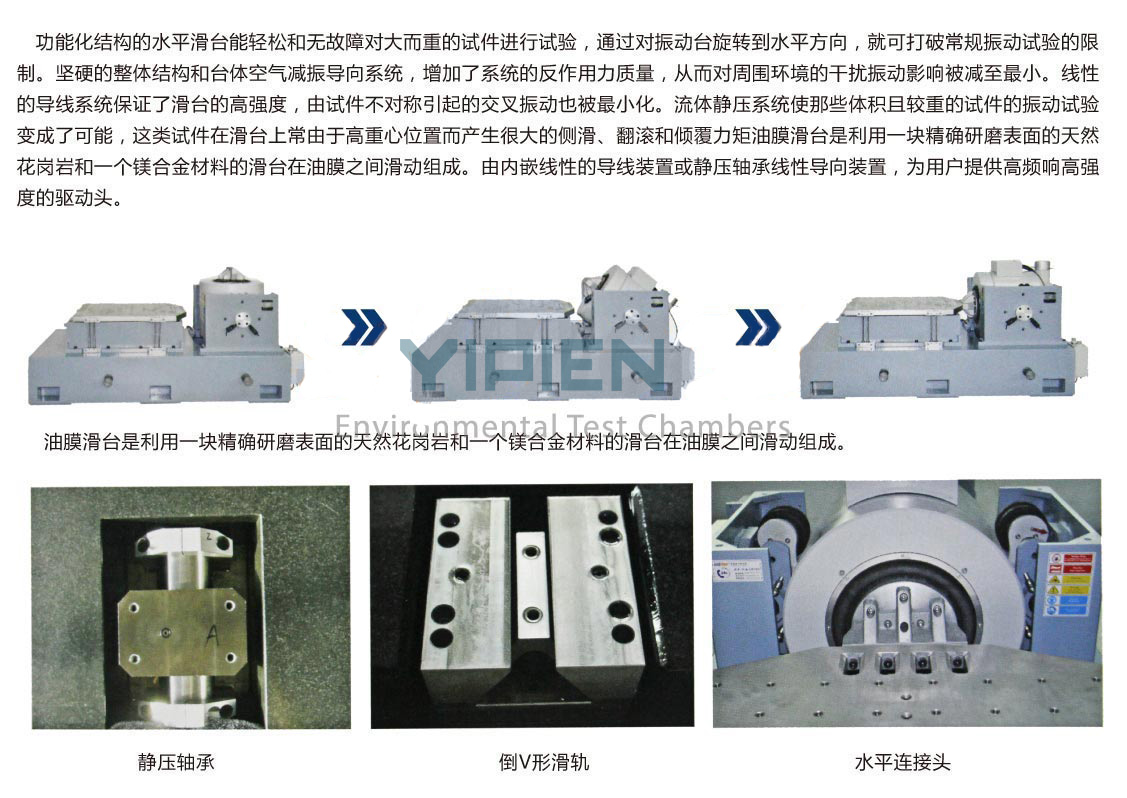 功能化结构的水平滑台能轻松和无故障对大而重的试件进行试验，通过对振动台旋转到水平方向，就可打破常规振动试验的限制。坚硬的整体结构和台体空气减振导向系统，增加了系统的反作用力质量，从而对周围环境的干扰振动影响被减至最小。线性的导线系统保证了滑台的高强度，由试件不对称引起的交叉振动也被最小化。流体静压系统使那些体积且较重的试件的振动试验变成了可能，这类试件在滑台上常由于高重心位置而产生很大的侧滑、翻滚和倾覆力矩油膜滑台是利用一块精确研磨表面的天然花岗岩和一个镁合金材料的滑台在油膜之间滑动组成。由内嵌线性的导线装置或静压轴承线性导向装置，为用户提供高频响高强度的驱动头。

YIPIEN
Environmental Test Chambers

油膜滑台是利用一块精确研磨表面的天然花岗岩和一个镁合金材料的滑台在油膜之间滑动组成。

A

静压轴承

倒V形滑轨

水平连接头