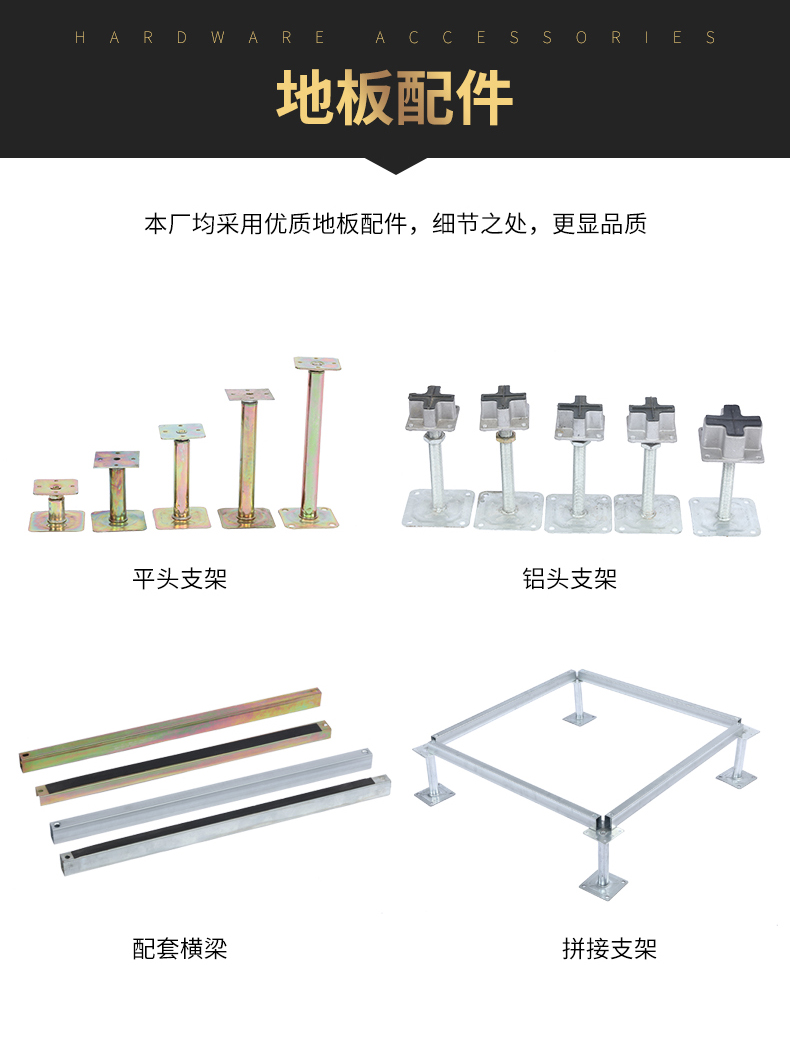 HARDWARE ACCESSORIES

地板配件

本厂均采用优质地板配件，细节之处，更显品质

平头支架

铝头支架

配套横梁

拼接支架