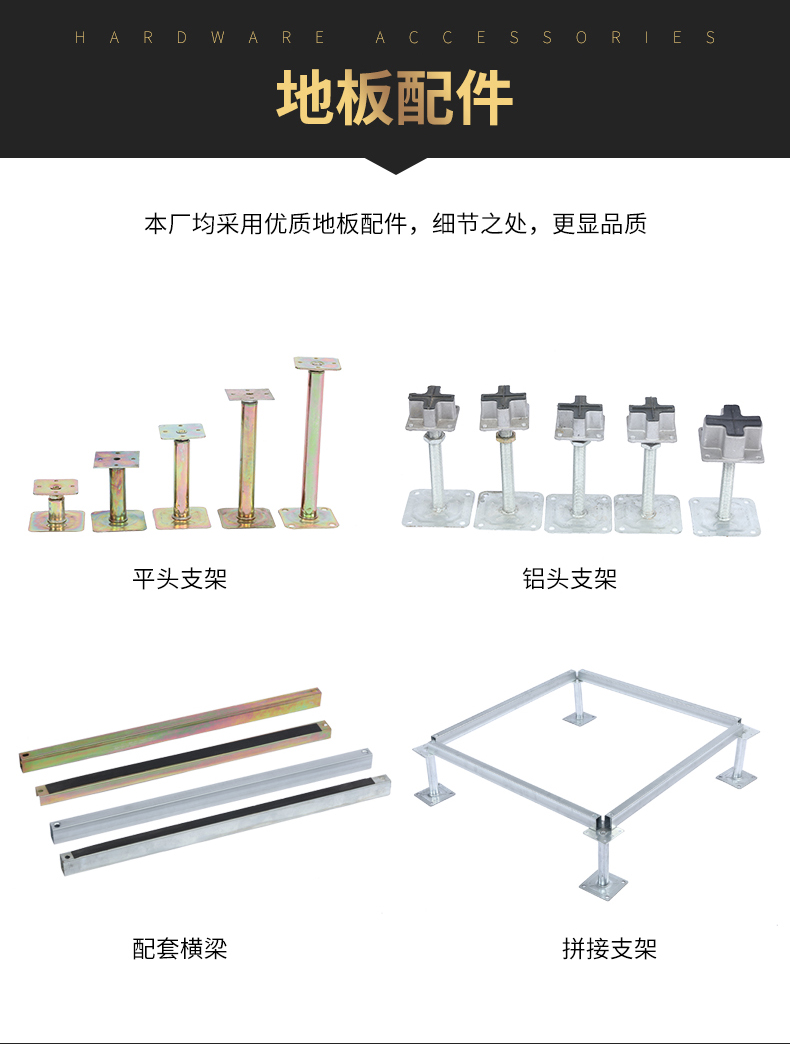 HARDWARE ACCESSORIES

地板配件

本厂均采用优质地板配件，细节之处，更显品质

平头支架

铝头支架

配套横梁

拼接支架