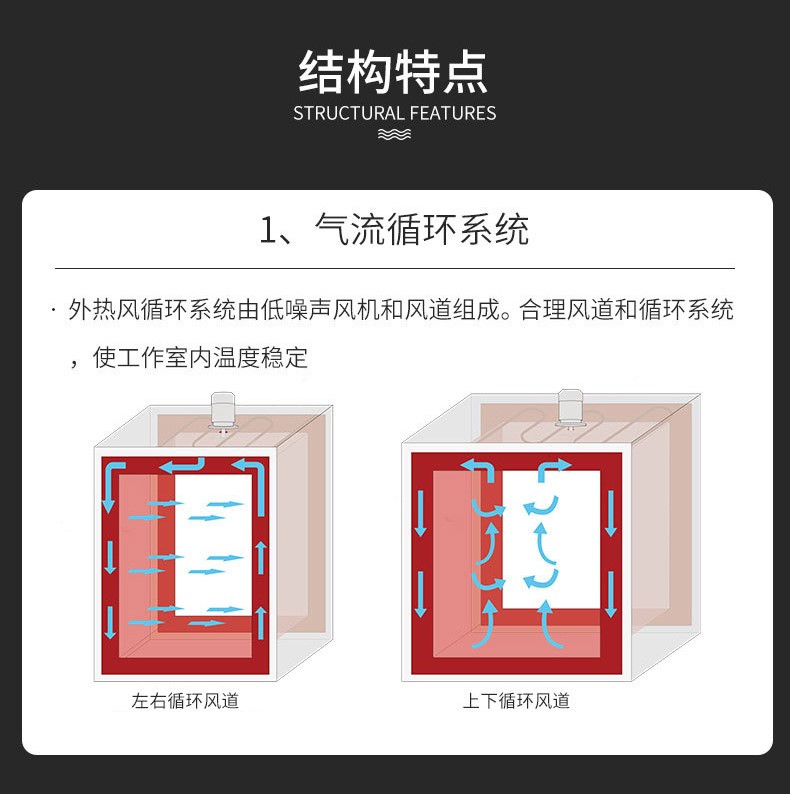 结构特点
STRUCTURAL FEATURES

1、气流循环系统

· 外热风循环系统由低噪声风机和风道组成。合理风道和循环系统，使工作室内温度稳定

左右循环风道

上下循环风道