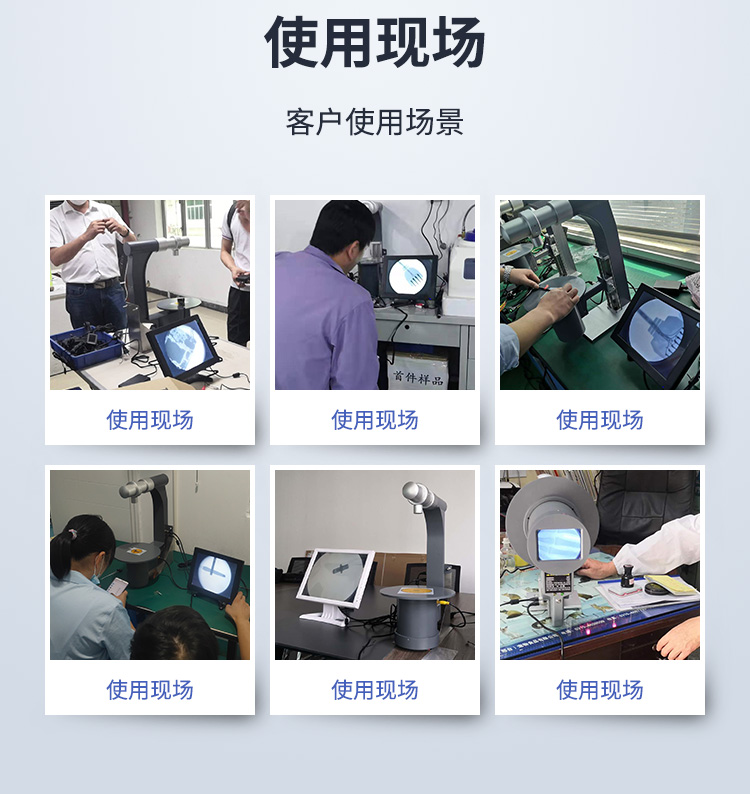 使用现场

客户使用场景

首件样品

使用现场

使用现场

使用现场

使用现场

使用现场

使用现场