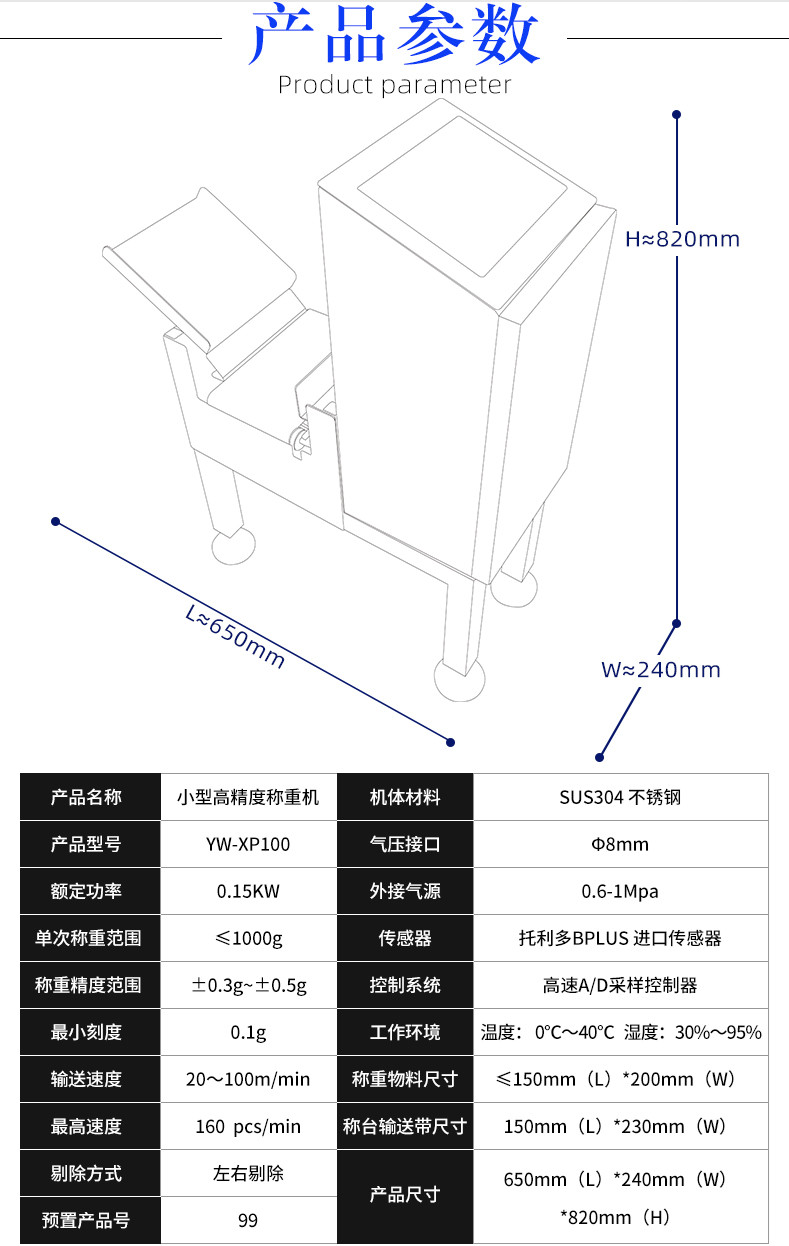 产品参数
Product parameter

H≈820mm

L≈650mm

W≈240mm

| 产品名称 | 小型高精度称重机 | 机体材料 | SUS304 不锈钢 |
|---|---|---|---|
| 产品型号 | YW-XP100 | 气压接口 | Φ8mm |
| 额定功率 | 0.15KW | 外接气源 | 0.6-1Mpa |
| 单次称重范围 | ≤1000g | 传感器 | 托利多BPLUS 进口传感器 |
| 称重精度范围 | ±0.3g~±0.5g | 控制系统 | 高速A/D采样控制器 |
| 最小刻度 | 0.1g | 工作环境 | 温度：0°C～40°C 湿度：30%～95% |
| 输送速度 | 20～100m/min | 称重物料尺寸 | ≤150mm（L）*200mm（W） |
| 最高速度 | 160 pcs/min | 称台输送带尺寸 | 150mm（L）*230mm（W） |
| 剔除方式 | 左右剔除 | 产品尺寸 | 650mm（L）*240mm（W）*820mm（H） |
| 预置产品号 | 99 | | |