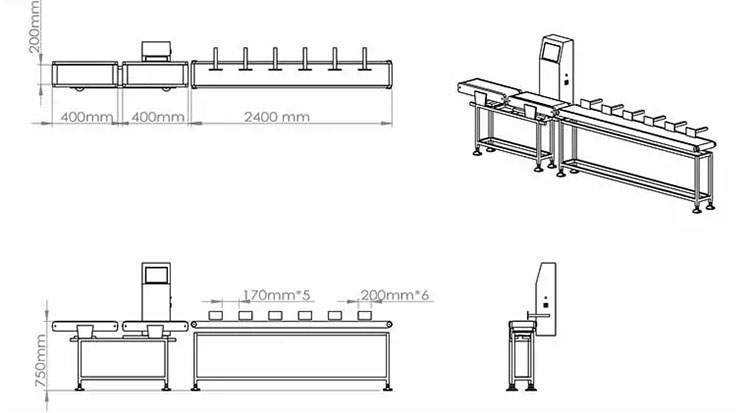 200mm

400mm 400mm 2400 mm

170mm*5 200mm*6

750mm