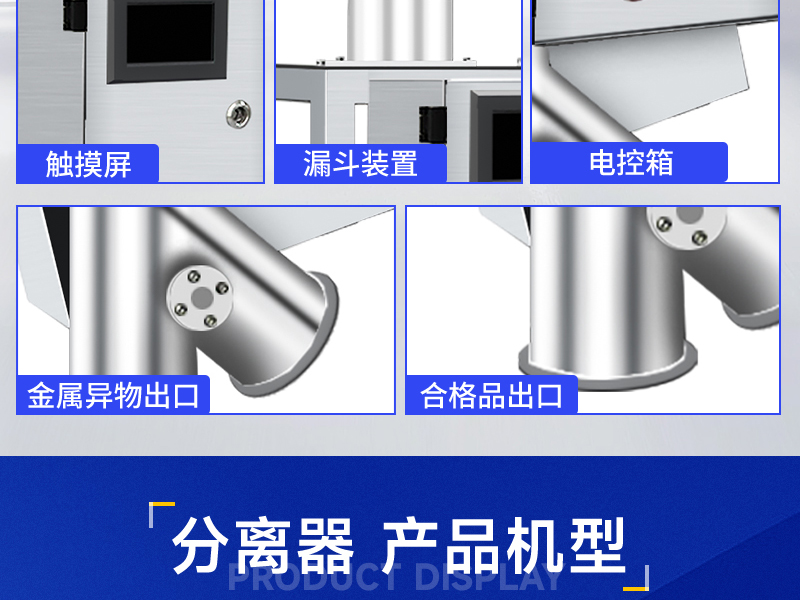 触摸屏

漏斗装置

电控箱

金属异物出口

合格品出口

分离器 产品机型

PRODUCT DISPLAY