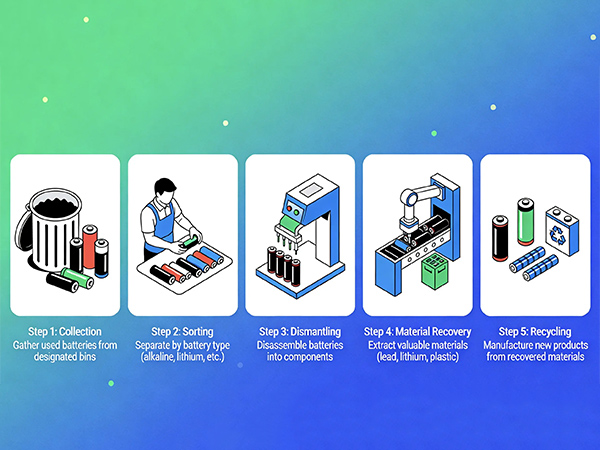 Step 1: Collection
Gather used batteries from designated bins

Step 2: Sorting
Separate by battery type (alkaline, lithium, etc.)

Step 3: Dismantling
Disassemble batteries into components

Step 4: Material Recovery
Extract valuable materials (lead, lithium, plastic)

Step 5: Recycling
Manufacture new products from recovered materials