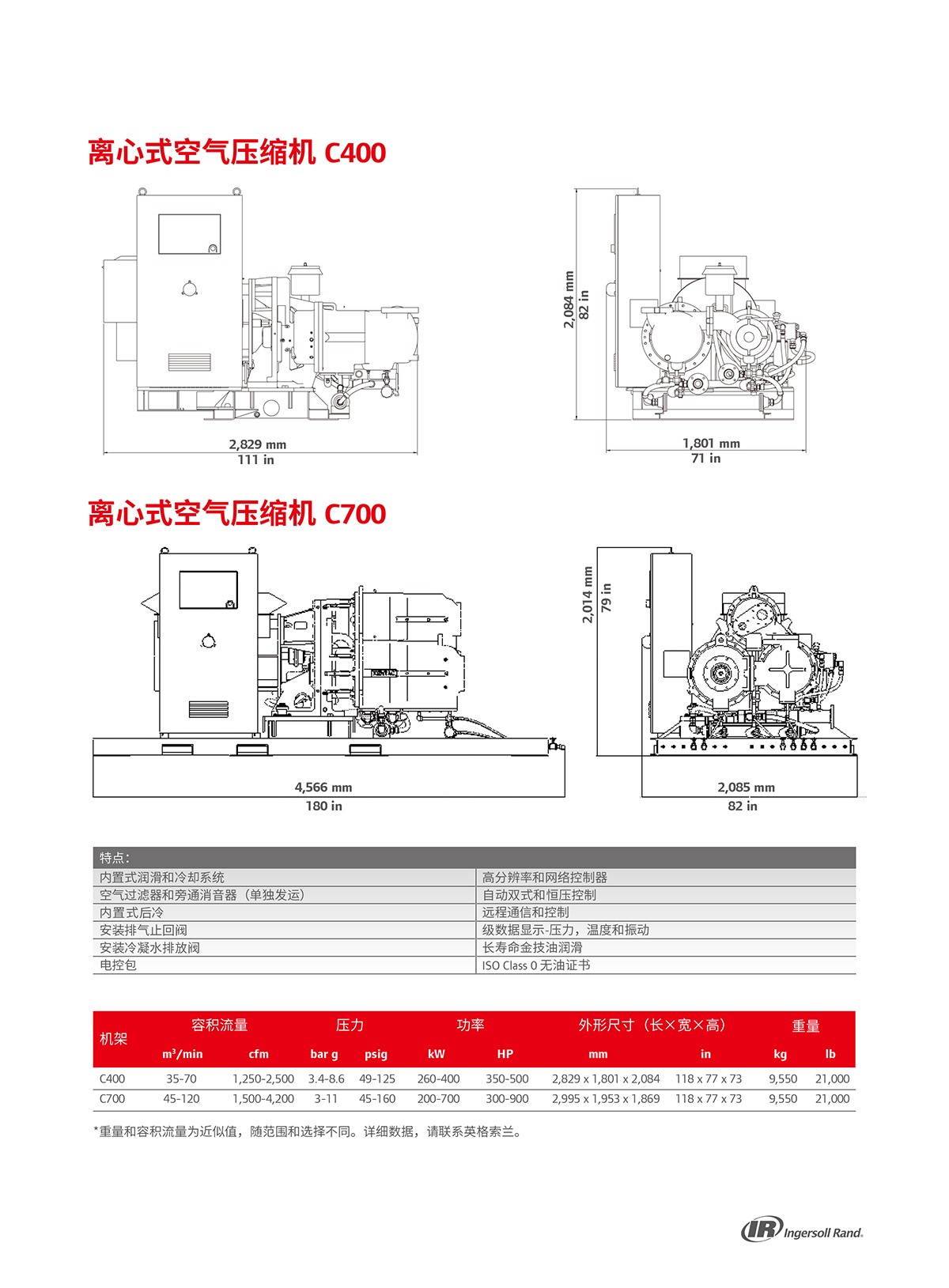 离心式空气压缩机 C400

2,829 mm
111 in

2,084 mm
82 in

1,801 mm
71 in

离心式空气压缩机 C700

4,566 mm
180 in

2,014 mm
79 in

2,085 mm
82 in

| 特点: | |
|---|---|
| 内置式润滑和冷却系统 | 高分辨率和网络控制器 |
| 空气过滤器和旁通消音器（单独发运） | 自动双式和恒压控制 |
| 内置式后冷 | 远程通信和控制 |
| 安装排气止回阀 | 级数据显示-压力，温度和振动 |
| 安装冷凝水排放阀 | 长寿命金技油润滑 |
| 电控包 | ISO Class 0 无油证书 |

| 机架 | 容积流量 $m^3$/min | 容积流量 cfm | 压力 bar g | 压力 psig | 功率 kW | 功率 HP | 外形尺寸（长×宽×高） mm | 外形尺寸（长×宽×高） in | 重量 kg | 重量 lb |
|---|---|---|---|---|---|---|---|---|---|---|
| C400 | 35-70 | 1,250-2,500 | 3.4-8.6 | 49-125 | 260-400 | 350-500 | 2,829 x 1,801 x 2,084 | 118 x 77 x 73 | 9,550 | 21,000 |
| C700 | 45-120 | 1,500-4,200 | 3-11 | 45-160 | 200-700 | 300-900 | 2,995 x 1,953 x 1,869 | 118 x 77 x 73 | 9,550 | 21,000 |

*重量和容积流量为近似值，随范围和选择不同。详细数据，请联系英格索兰。

IR Ingersoll Rand.