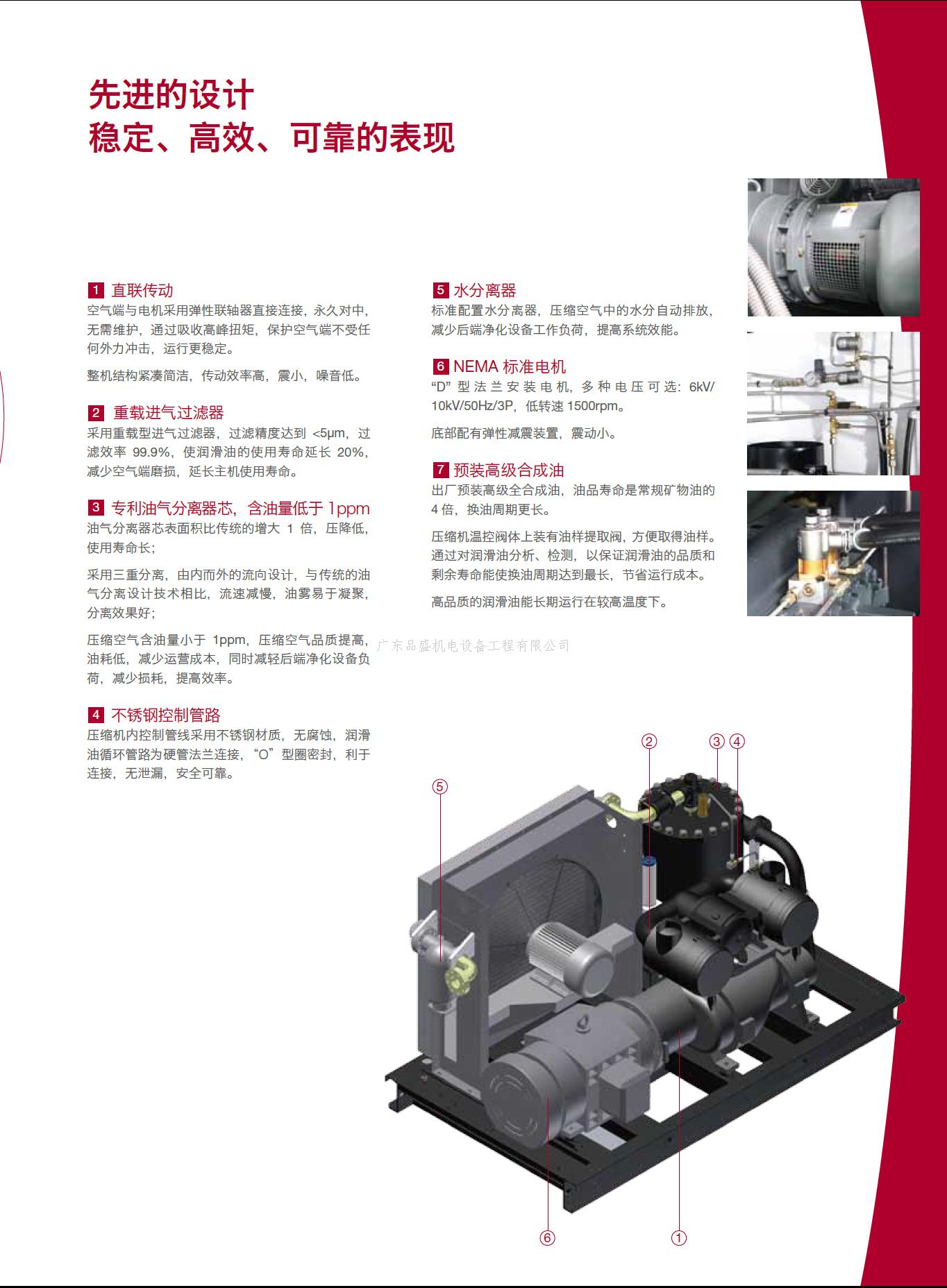 先进的设计
稳定、高效、可靠的表现

1 直联传动
空气端与电机采用弹性联轴器直接连接，永久对中，无需维护，通过吸收高峰扭矩，保护空气端不受任何外力冲击，运行更稳定。

整机结构紧凑简洁，传动效率高，震小，噪音低。

2 重载进气过滤器
采用重载型进气过滤器，过滤精度达到 <5μm，过滤效率 99.9%，使润滑油的使用寿命延长 20%，减少空气端磨损，延长主机使用寿命。

3 专利油气分离器芯，含油量低于 1ppm
油气分离器芯表面积比传统的增大 1 倍，压降低，使用寿命长；

采用三重分离，由内而外的流向设计，与传统的油气分离设计技术相比，流速减慢，油雾易于凝聚，分离效果好；

压缩空气含油量小于 1ppm，压缩空气品质提高，油耗低，减少运营成本，同时减轻后端净化设备负荷，减少损耗，提高效率。

4 不锈钢控制管路
压缩机内控制管线采用不锈钢材质，无腐蚀，润滑油循环管路为硬管法兰连接，“O”型圈密封，利于连接，无泄漏，安全可靠。

5 水分离器
标准配置水分离器，压缩空气中的水分自动排放，减少后端净化设备工作负荷，提高系统效能。

6 NEMA 标准电机
“D” 型法兰安装电机，多种电压可选：6kV/10kV/50Hz/3P，低转速 1500rpm。

底部配有弹性减震装置，震动小。

7 预装高级合成油
出厂预装高级全合成油，油品寿命是常规矿物油的 4 倍，换油周期更长。

压缩机温控阀体上装有油样提取阀，方便取得油样。通过对润滑油分析、检测，以保证润滑油的品质和剩余寿命能使换油周期达到最长，节省运行成本。

高品质的润滑油能长期运行在较高温度下。

广东品盛机电设备工程有限公司

② ③ ④
⑤
⑥ ①