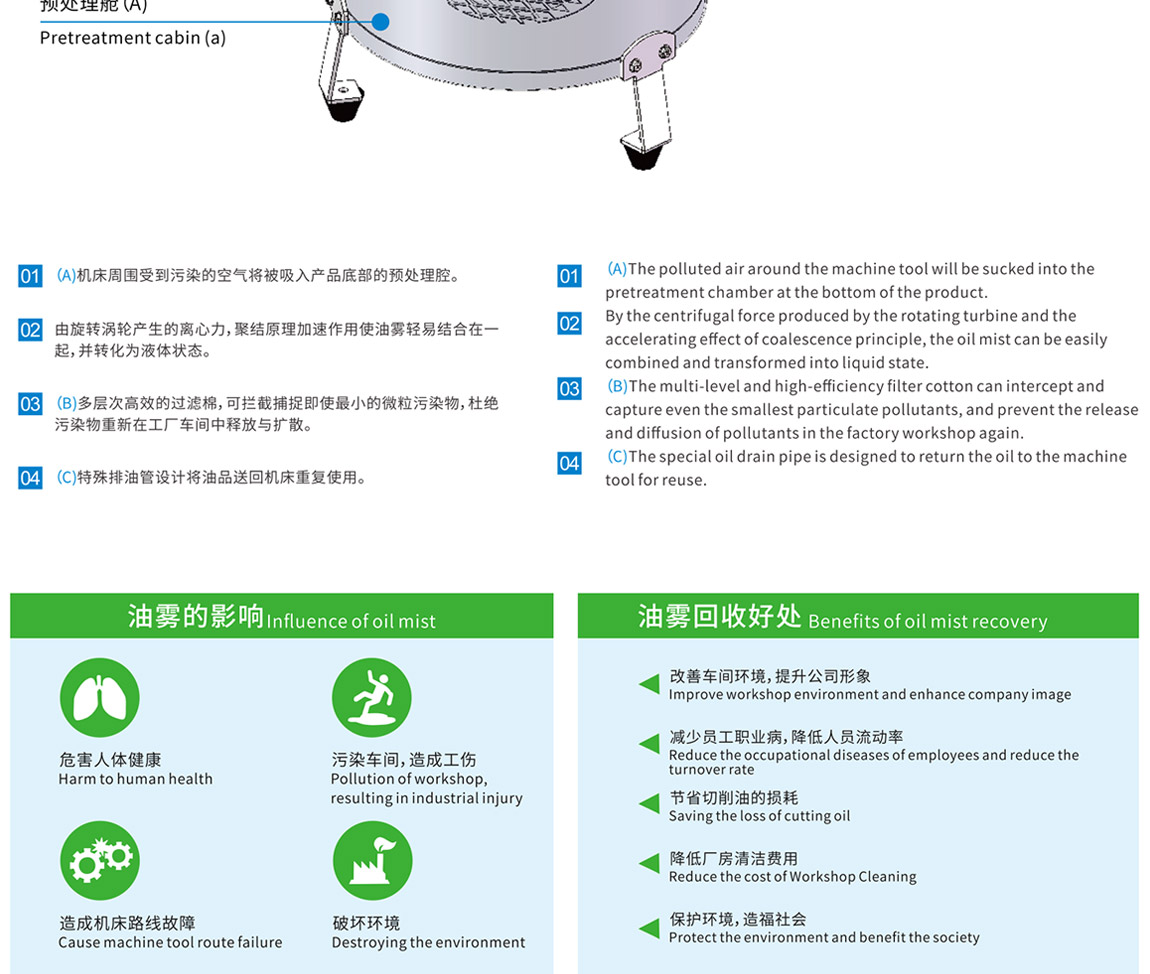 预处理舱 (A)
Pretreatment cabin (a)

01 (A)机床周围受到污染的空气将被吸入产品底部的预处理腔。

02 由旋转涡轮产生的离心力，聚结原理加速作用使油雾轻易结合在一起，并转化为液体状态。

03 (B)多层次高效的过滤棉，可拦截捕捉即使最小的微粒污染物，杜绝污染物重新在工厂车间中释放与扩散。

04 (C)特殊排油管设计将油品送回机床重复使用。

01 (A)The polluted air around the machine tool will be sucked into the pretreatment chamber at the bottom of the product.

02 By the centrifugal force produced by the rotating turbine and the accelerating effect of coalescence principle, the oil mist can be easily combined and transformed into liquid state.

03 (B)The multi-level and high-efficiency filter cotton can intercept and capture even the smallest particulate pollutants, and prevent the release and diffusion of pollutants in the factory workshop again.

04 (C)The special oil drain pipe is designed to return the oil to the machine tool for reuse.

油雾的影响 Influence of oil mist

危害人体健康
Harm to human health

污染车间，造成工伤
Pollution of workshop, resulting in industrial injury

造成机床路线故障
Cause machine tool route failure

破坏环境
Destroying the environment

油雾回收好处 Benefits of oil mist recovery

改善车间环境，提升公司形象
Improve workshop environment and enhance company image

减少员工职业病，降低人员流动率
Reduce the occupational diseases of employees and reduce the turnover rate

节省切削油的损耗
Saving the loss of cutting oil

降低厂房清洁费用
Reduce the cost of Workshop Cleaning

保护环境，造福社会
Protect the environment and benefit the society