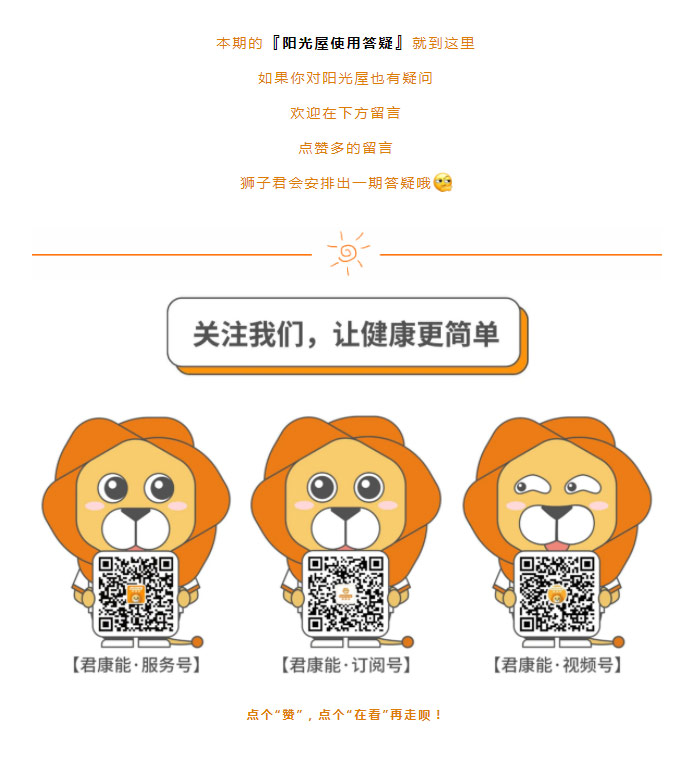 本期的『阳光屋使用答疑』就到这里

如果你对阳光屋也有疑问

欢迎在下方留言

点赞多的留言

狮子君会安排出一期答疑哦

关注我们，让健康更简单

【君康能·服务号】

【君康能·订阅号】

【君康能·视频号】

点个“赞”，点个“在看”再走呗！