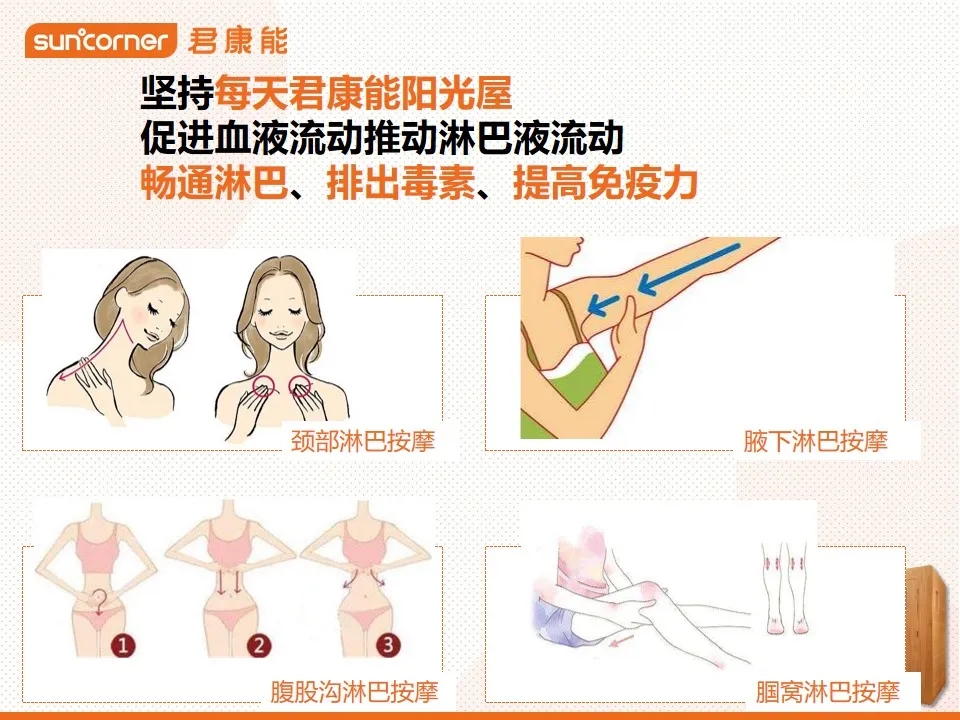 suncorner 君康能

坚持每天君康能阳光屋
促进血液流动推动淋巴液流动
畅通淋巴、排出毒素、提高免疫力

颈部淋巴按摩

腋下淋巴按摩

1 2 3

腹股沟淋巴按摩

腘窝淋巴按摩