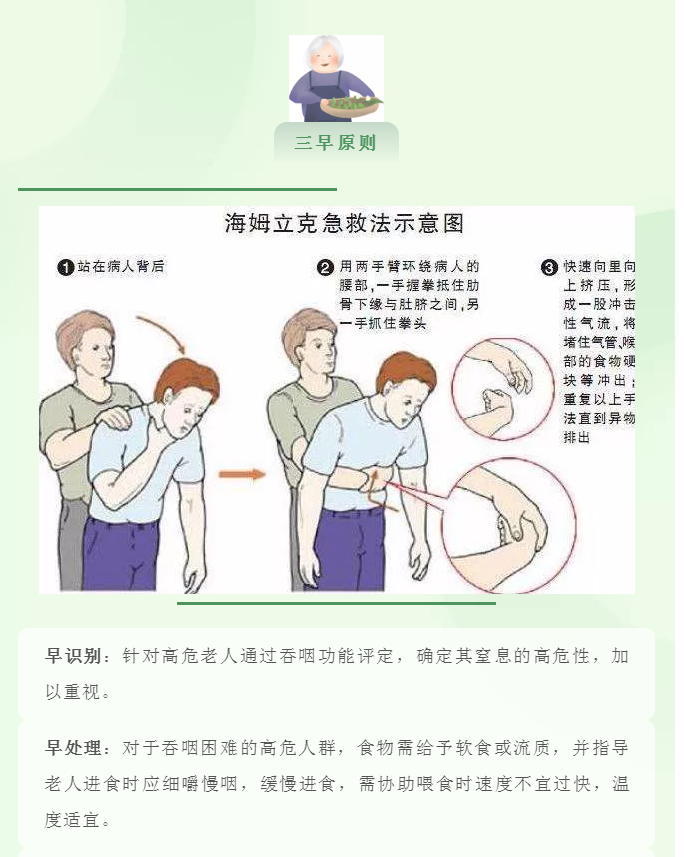 三早原则

海姆立克急救法示意图

❶站在病人背后

❷用两手臂环绕病人的腰部，一手握拳抵住肋骨下缘与肚脐之间，另一手抓住拳头

❸快速向里向上挤压，形成一股冲击性气流，将堵住气管、喉部的食物硬块等冲出；重复以上手法直到异物排出

早识别：针对高危老人通过吞咽功能评定，确定其窒息的高危性，加以重视。

早处理：对于吞咽困难的高危人群，食物需给予软食或流质，并指导老人进食时应细嚼慢咽，缓慢进食，需协助喂食时速度不宜过快，温度适宜。