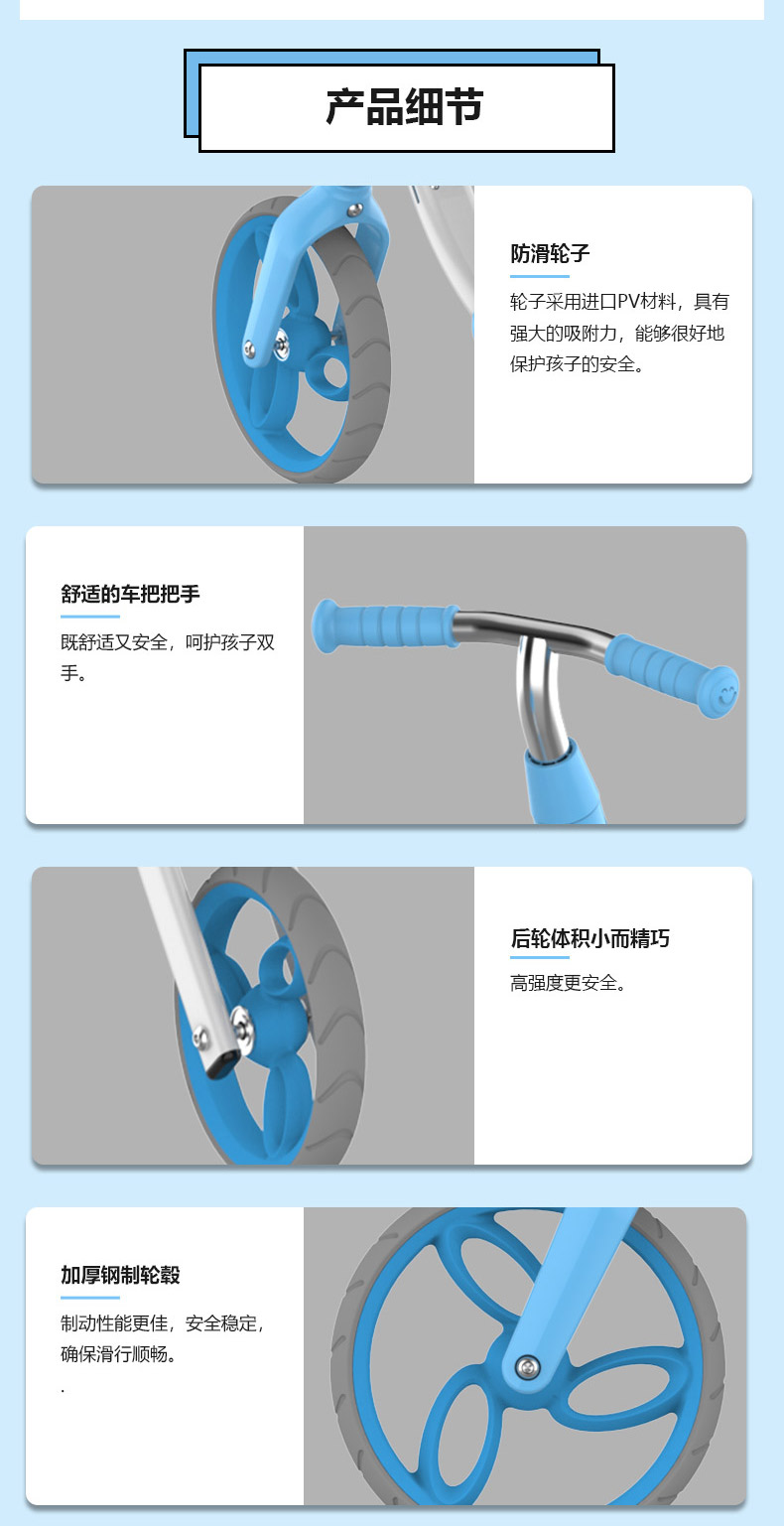 产品细节

防滑轮子

轮子采用进口PV材料，具有强大的吸附力，能够很好地保护孩子的安全。

舒适的车把把手

既舒适又安全，呵护孩子双手。

后轮体积小而精巧

高强度更安全。

加厚钢制轮毂

制动性能更佳，安全稳定，确保滑行顺畅。

.