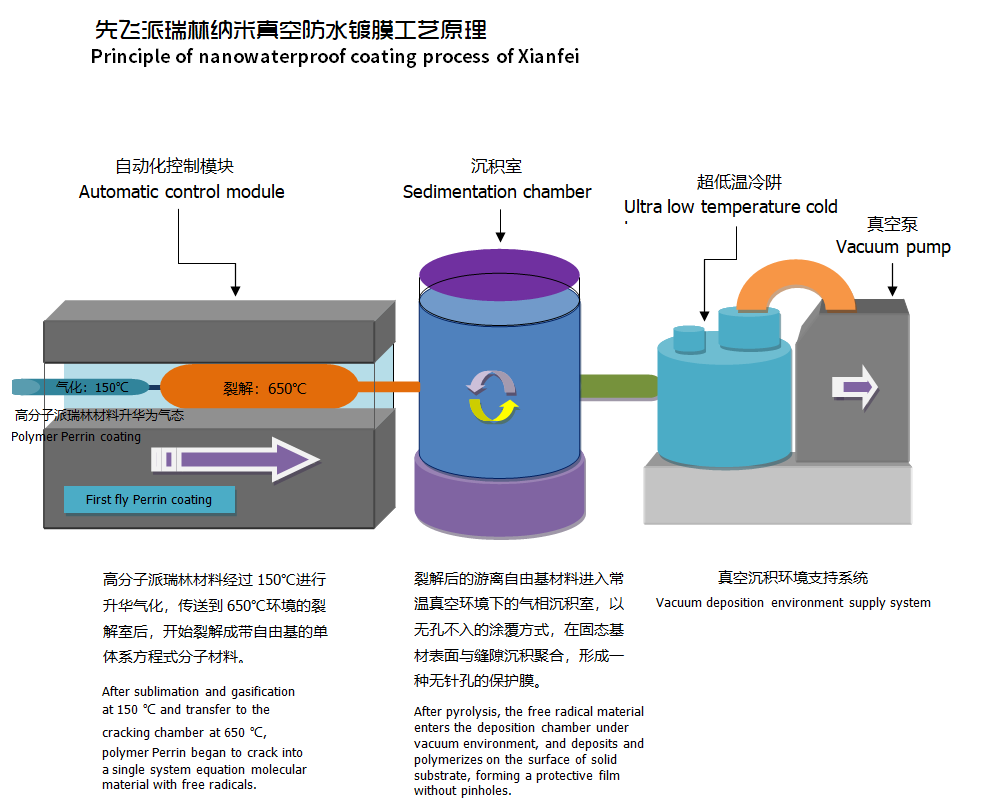 先飞派瑞林纳米真空防水镀膜工艺原理
Principle of nanowaterproof coating process of Xianfei

自动化控制模块
Automatic control module

沉积室
Sedimentation chamber

超低温冷阱
Ultra low temperature cold

真空泵
Vacuum pump

气化：150℃

裂解：650℃

高分子派瑞林材料升华为气态
Polymer Perrin coating

First fly Perrin coating

高分子派瑞林材料经过 150℃进行升华气化，传送到 650℃环境的裂解室后，开始裂解成带自由基的单体系方程式分子材料。

After sublimation and gasification at 150 ℃ and transfer to the cracking chamber at 650 ℃, polymer Perrin began to crack into a single system equation molecular material with free radicals.

裂解后的游离自由基材料进入常温真空环境下的气相沉积室，以无孔不入的涂覆方式，在固态基材表面与缝隙沉积聚合，形成一种无针孔的保护膜。

After pyrolysis, the free radical material enters the deposition chamber under vacuum environment, and deposits and polymerizes on the surface of solid substrate, forming a protective film without pinholes.

真空沉积环境支持系统
Vacuum deposition environment supply system