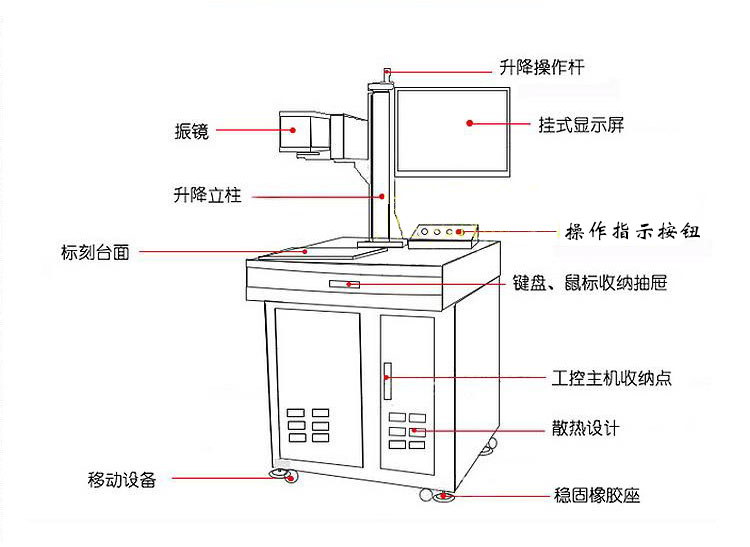 升降操作杆

振镜

挂式显示屏

升降立柱

操作指示按钮

标刻台面

键盘、鼠标收纳抽屉

工控主机收纳点

散热设计

移动设备

稳固橡胶座