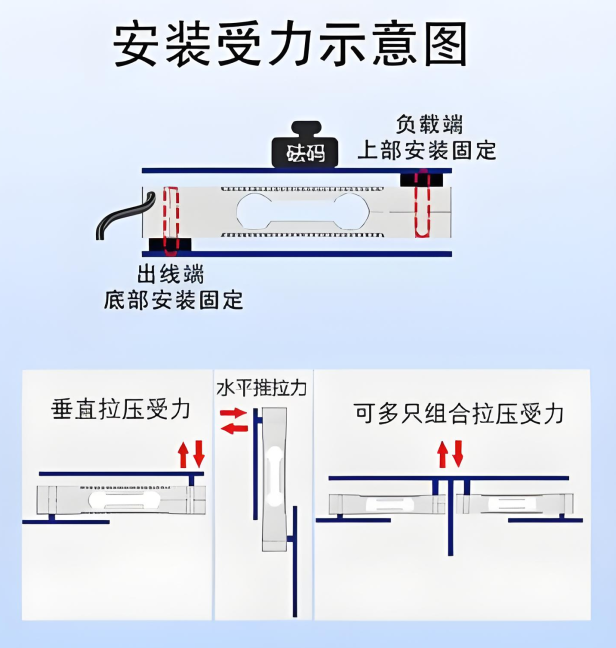 安装受力示意图

砝码

负载端
上部安装固定

出线端
底部安装固定

垂直拉压受力

水平推拉力

可多只组合拉压受力