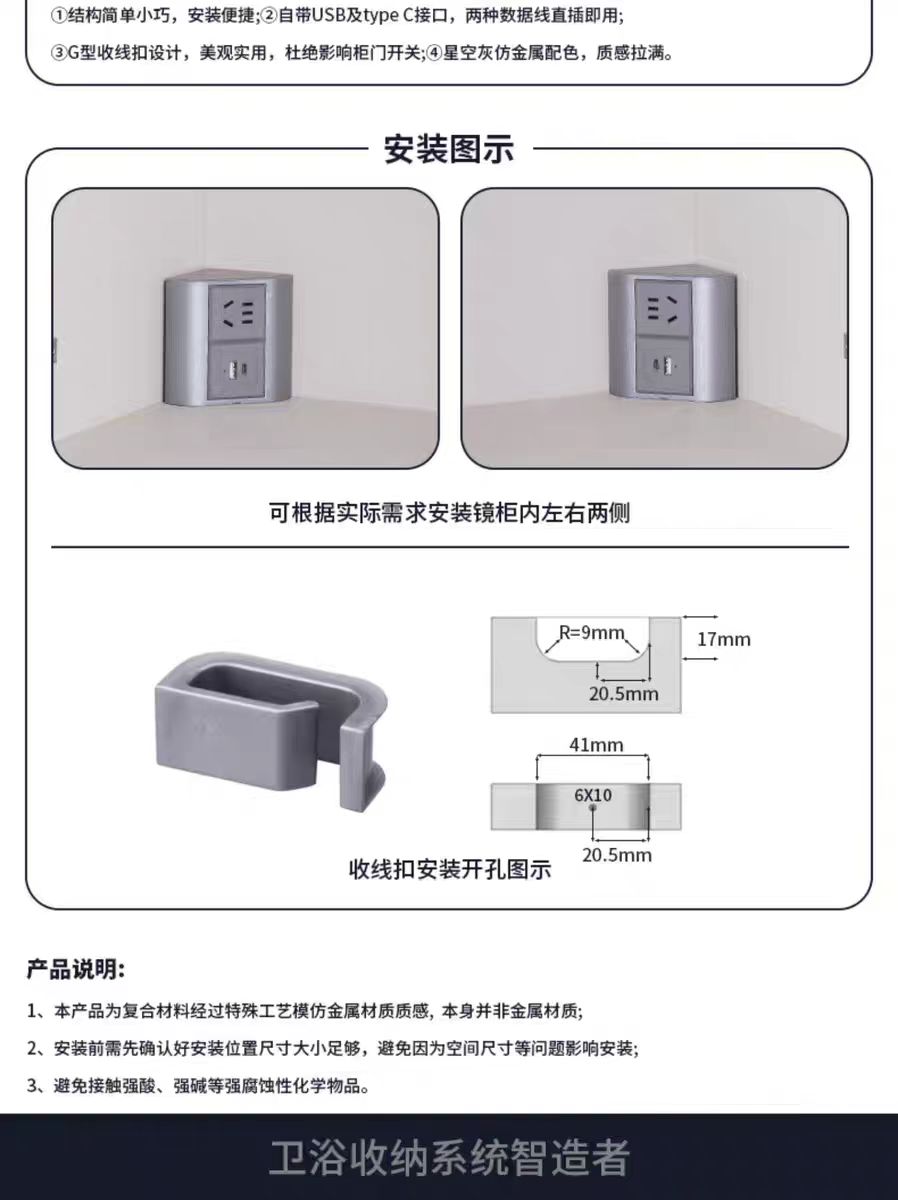 ①结构简单小巧，安装便捷;②自带USB及type C接口，两种数据线直插即用;
③G型收线扣设计，美观实用，杜绝影响柜门开关;④星空灰仿金属配色，质感拉满。

安装图示

可根据实际需求安装镜柜内左右两侧

R=9mm
17mm
20.5mm
41mm
6X10
20.5mm

收线扣安装开孔图示

产品说明:

1、本产品为复合材料经过特殊工艺模仿金属材质质感，本身并非金属材质;

2、安装前需先确认好安装位置尺寸大小足够，避免因为空间尺寸等问题影响安装;

3、避免接触强酸、强碱等强腐蚀性化学物品。

卫浴收纳系统智造者