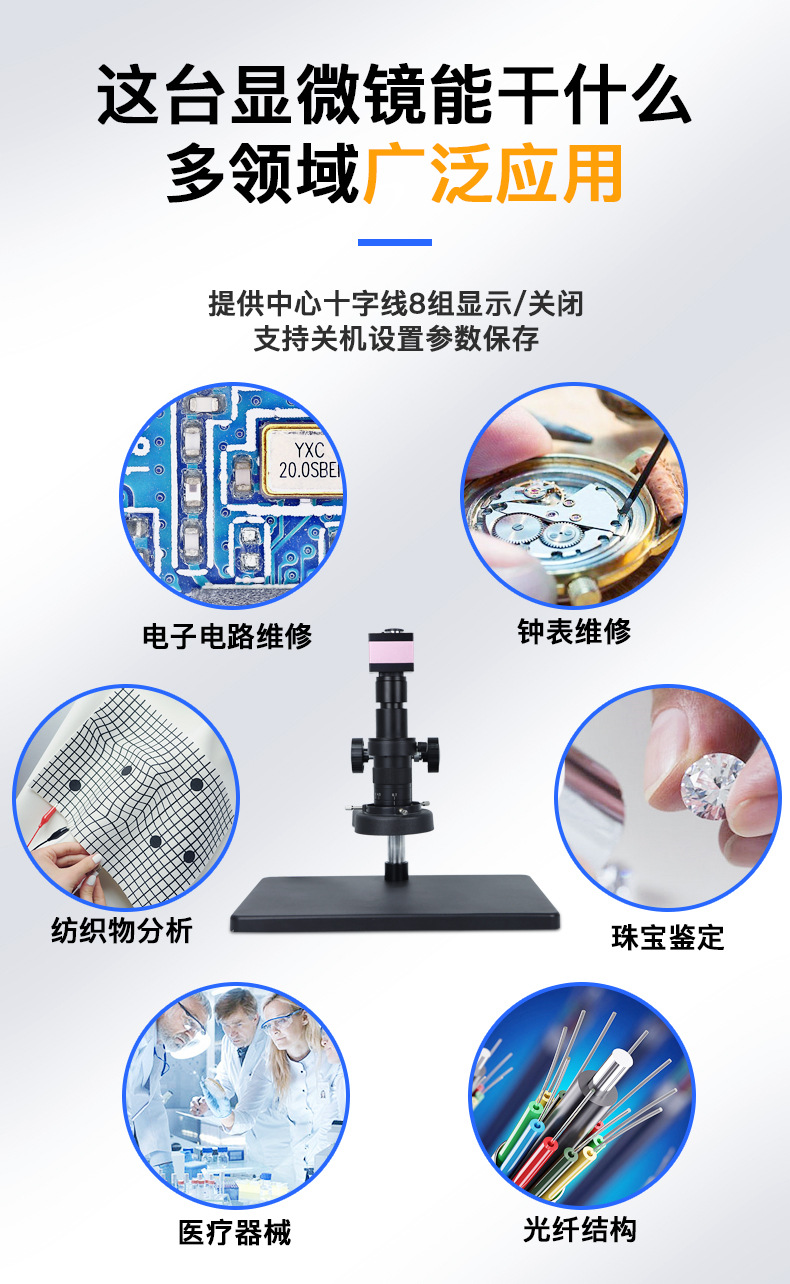 这台显微镜能干什么
多领域广泛应用

提供中心十字线8组显示/关闭
支持关机设置参数保存

YXC
20.0SBEI

电子电路维修

钟表维修

纺织物分析

珠宝鉴定

医疗器械

光纤结构