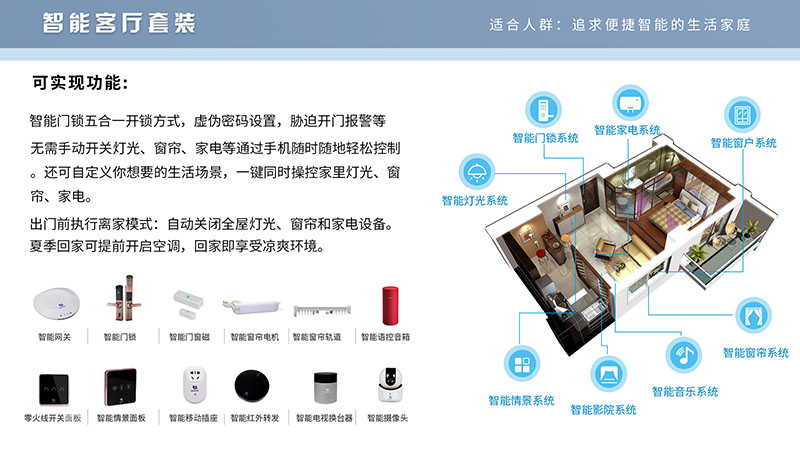 智能客厅套装

适合人群：追求便捷智能的生活家庭

可实现功能：

智能门锁五合一开锁方式，虚伪密码设置，胁迫开门报警等

无需手动开关灯光、窗帘、家电等通过手机随时随地轻松控制。还可自定义你想要的生活场景，一键同时操控家里灯光、窗帘、家电。

出门前执行离家模式：自动关闭全屋灯光、窗帘和家电设备。夏季回家可提前开启空调，回家即享受凉爽环境。

智能网关　智能门锁　智能门窗磁　智能窗帘电机　智能窗帘轨道　智能语控音箱

零火线开关面板　智能情景面板　智能移动插座　智能红外转发　智能电视换台器　智能摄像头

智能门锁系统
智能家电系统
智能窗户系统
智能灯光系统
智能窗帘系统
智能音乐系统
智能情景系统
智能影院系统