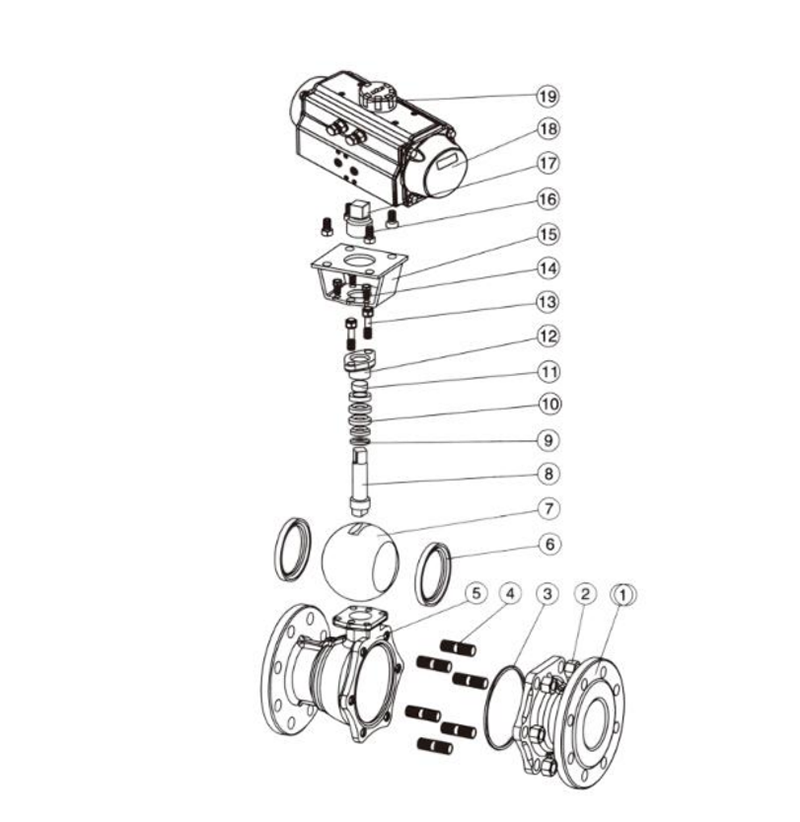 19
18
17
16
15
14
13
12
11
10
9
8
7
6
5
4
3
2
1