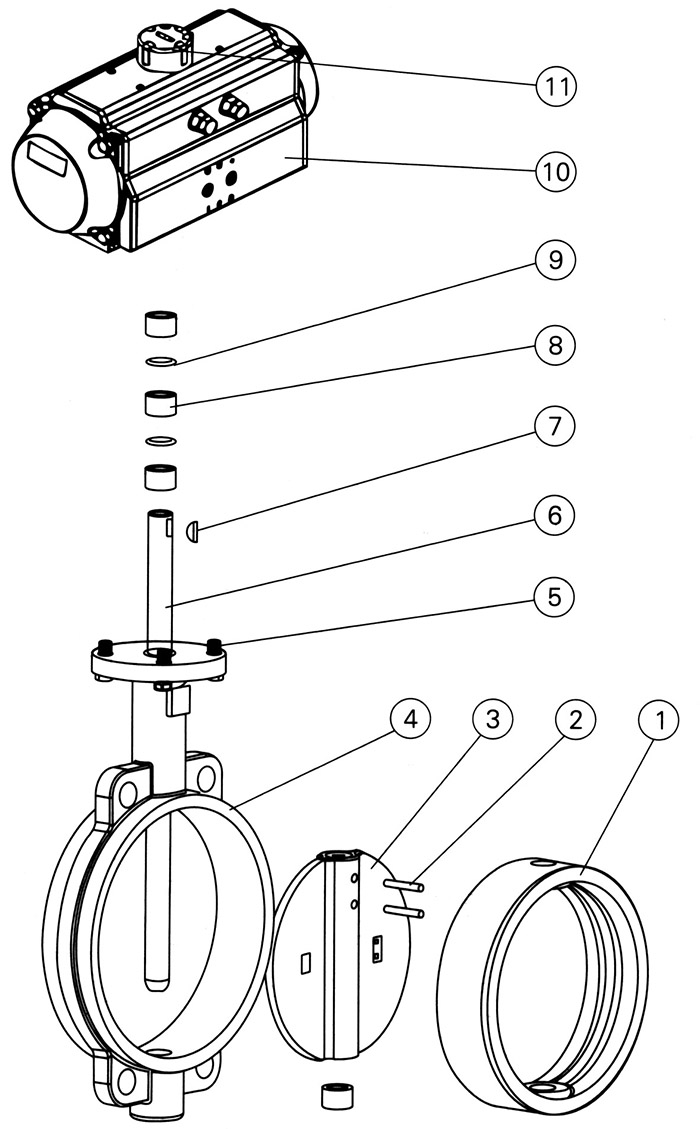 11
10
9
8
7
6
5
4
3
2
1