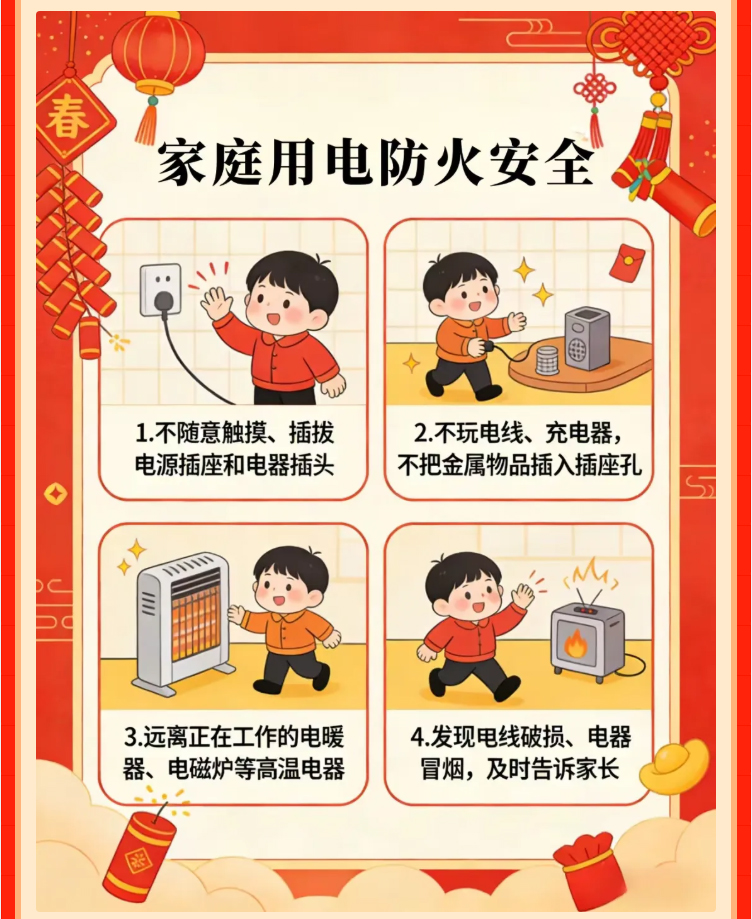 春

家庭用电防火安全

1.不随意触摸、插拔电源插座和电器插头

2.不玩电线、充电器，不把金属物品插入插座孔

3.远离正在工作的电暖器、电磁炉等高温电器

4.发现电线破损、电器冒烟，及时告诉家长