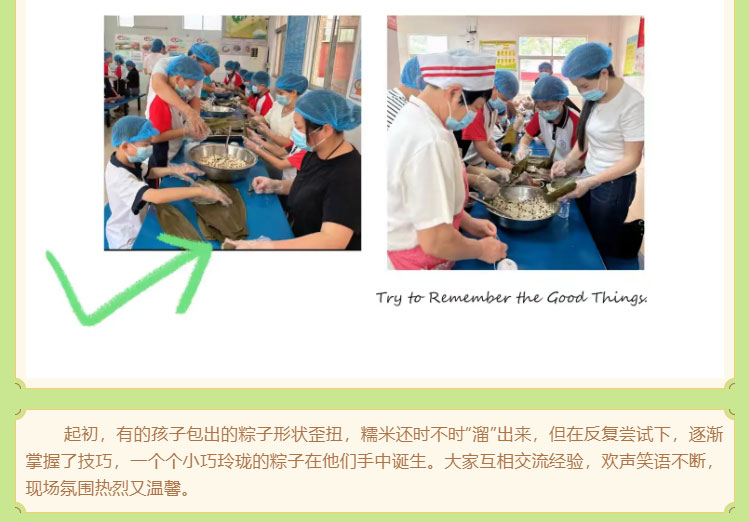 Try to Remember the Good Things.

起初，有的孩子包出的粽子形状歪扭，糯米还时不时“溜”出来，但在反复尝试下，逐渐掌握了技巧，一个个小巧玲珑的粽子在他们手中诞生。大家互相交流经验，欢声笑语不断，现场氛围热烈又温馨。