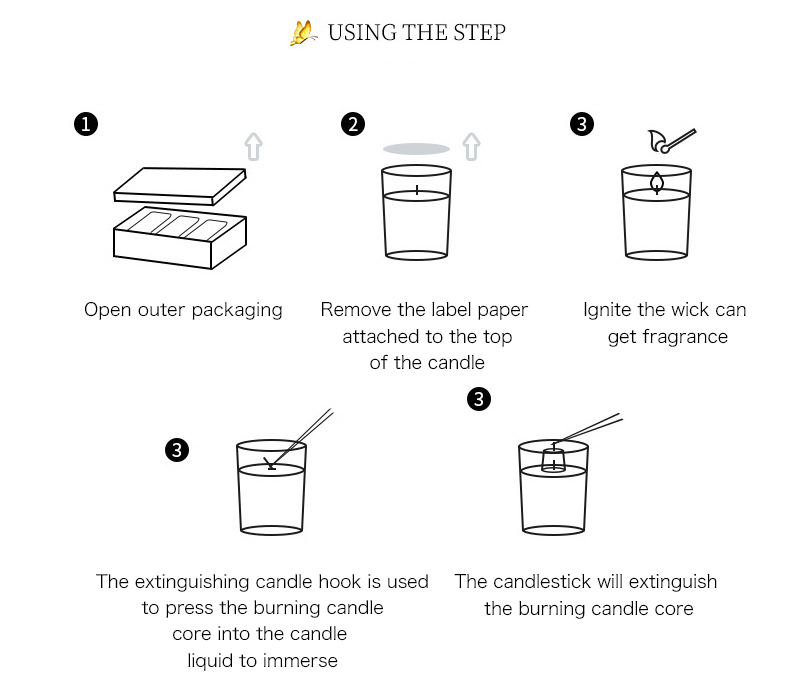 USING THE STEP

1

Open outer packaging

2

Remove the label paper attached to the top of the candle

3

Ignite the wick can get fragrance

3

The extinguishing candle hook is used to press the burning candle core into the candle liquid to immerse

3

The candlestick will extinguish the burning candle core