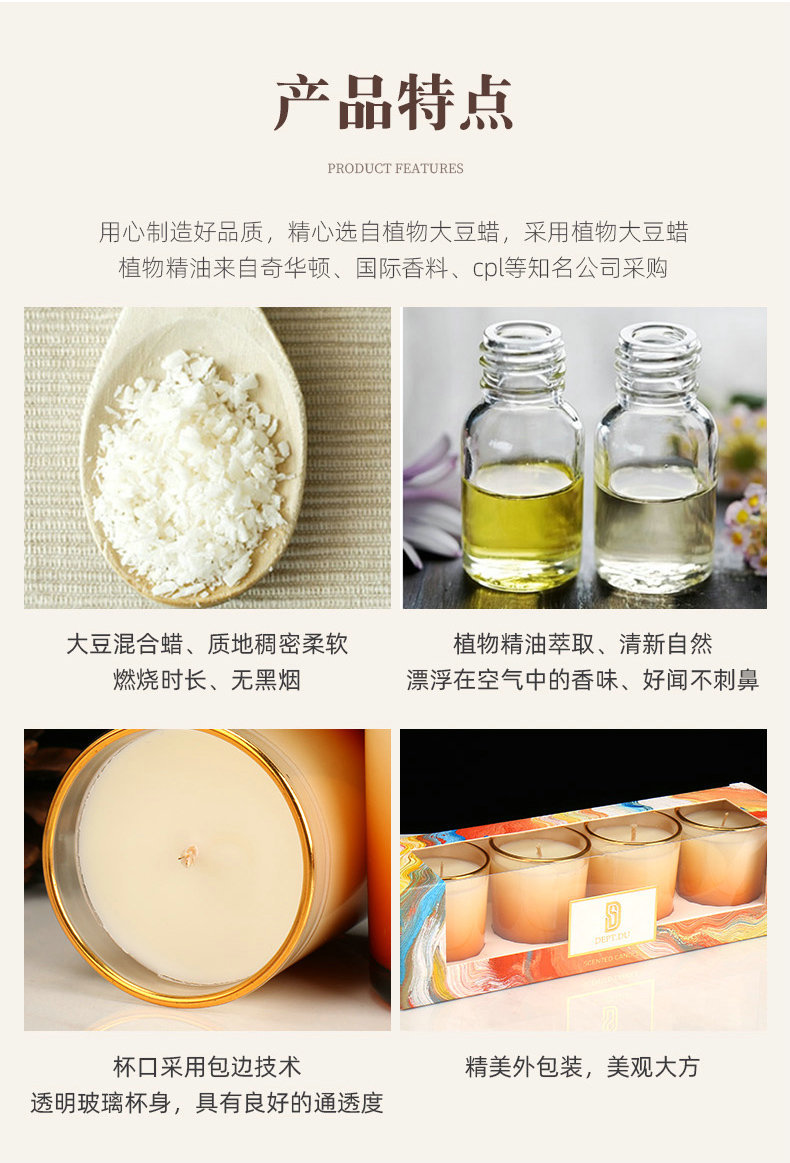 产品特点

PRODUCT FEATURES

用心制造好品质，精心选自植物大豆蜡，采用植物大豆蜡
植物精油来自奇华顿、国际香料、cpl等知名公司采购

大豆混合蜡、质地稠密柔软
燃烧时长、无黑烟

植物精油萃取、清新自然
漂浮在空气中的香味、好闻不刺鼻

DEFT DU
SCENTED CANDLE

杯口采用包边技术
透明玻璃杯身，具有良好的通透度

精美外包装，美观大方