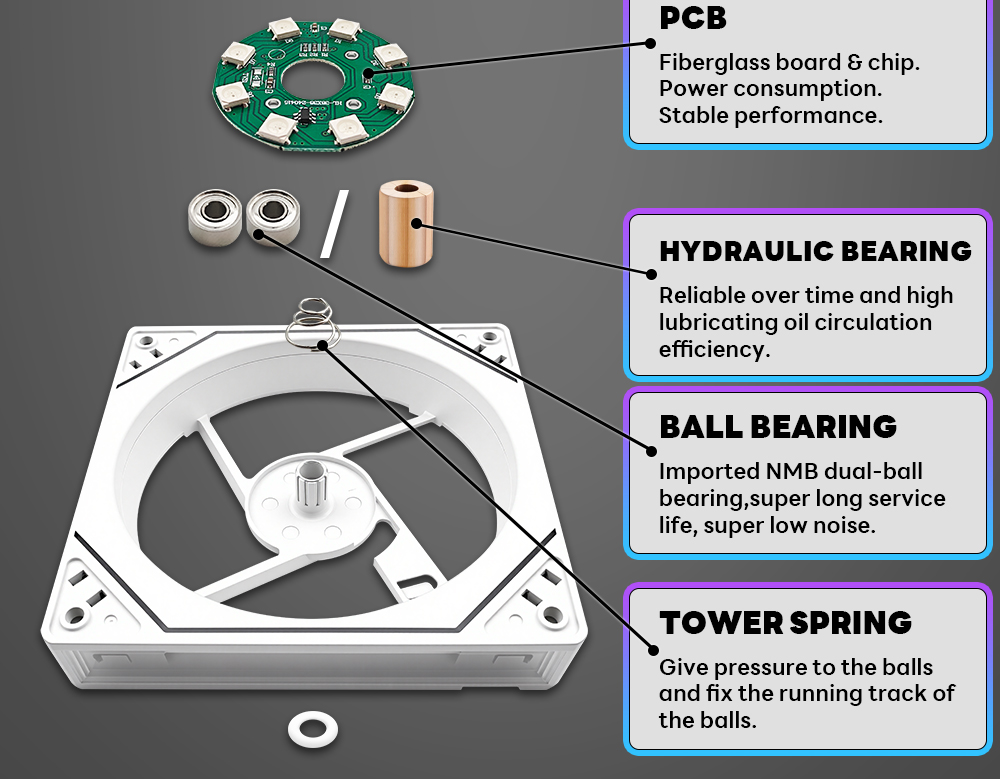 PCB

Fiberglass board & chip. Power consumption. Stable performance.

/

HYDRAULIC BEARING

Reliable over time and high lubricating oil circulation efficiency.

BALL BEARING

Imported NMB dual-ball bearing,super long service life, super low noise.

TOWER SPRING

Give pressure to the balls and fix the running track of the balls.