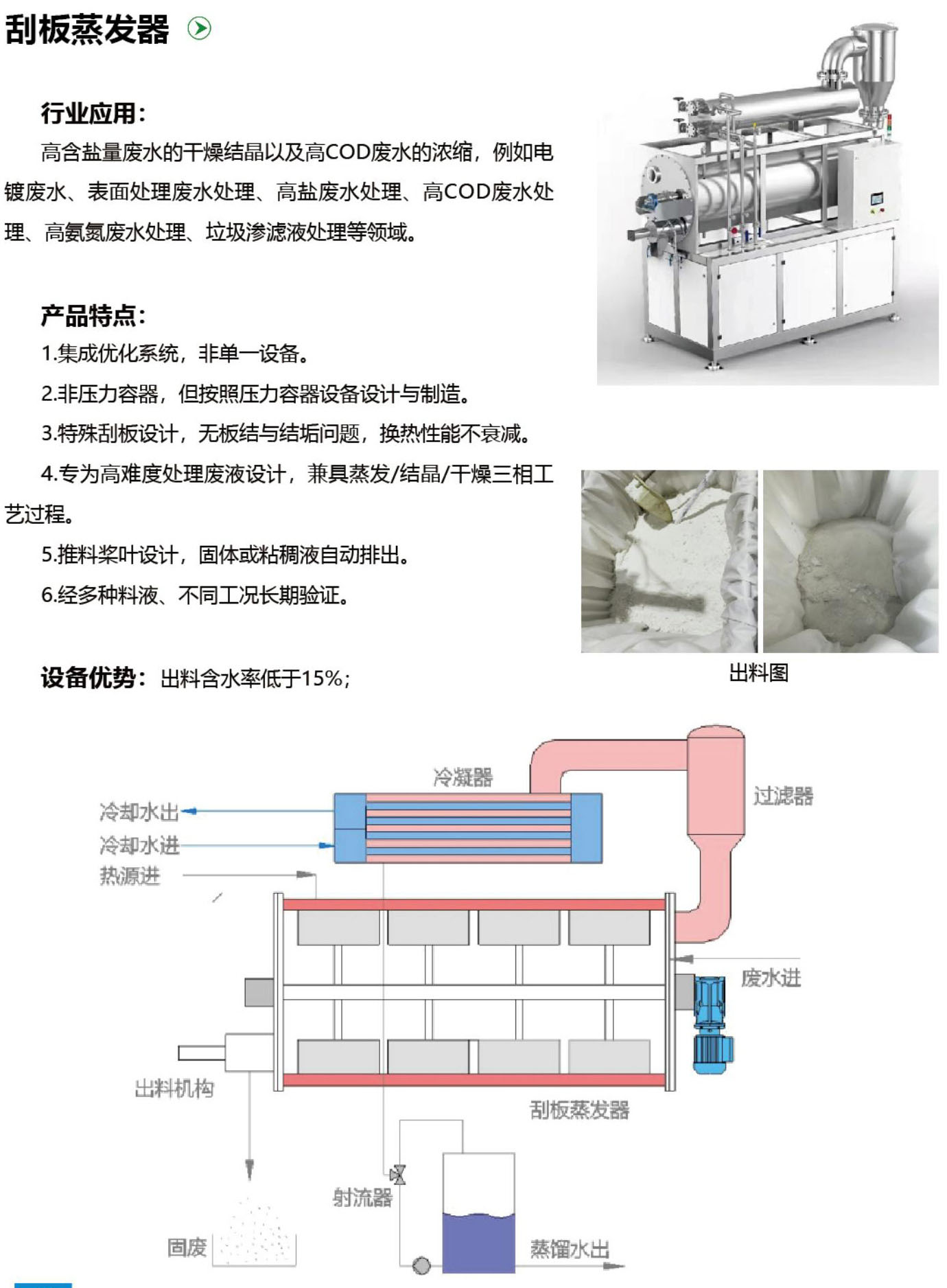 刮板蒸发器

行业应用：

高含盐量废水的干燥结晶以及高COD废水的浓缩，例如电镀废水、表面处理废水处理、高盐废水处理、高COD废水处理、高氨氮废水处理、垃圾渗滤液处理等领域。

产品特点：

1.集成优化系统，非单一设备。

2.非压力容器，但按照压力容器设备设计与制造。

3.特殊刮板设计，无板结与结垢问题，换热性能不衰减。

4.专为高难度处理废液设计，兼具蒸发/结晶/干燥三相工艺过程。

5.推料桨叶设计，固体或粘稠液自动排出。

6.经多种料液、不同工况长期验证。

出料图

设备优势：出料含水率低于15%；

冷凝器
过滤器
冷却水出
冷却水进
热源进
废水进
出料机构
刮板蒸发器
射流器
固废
蒸馏水出