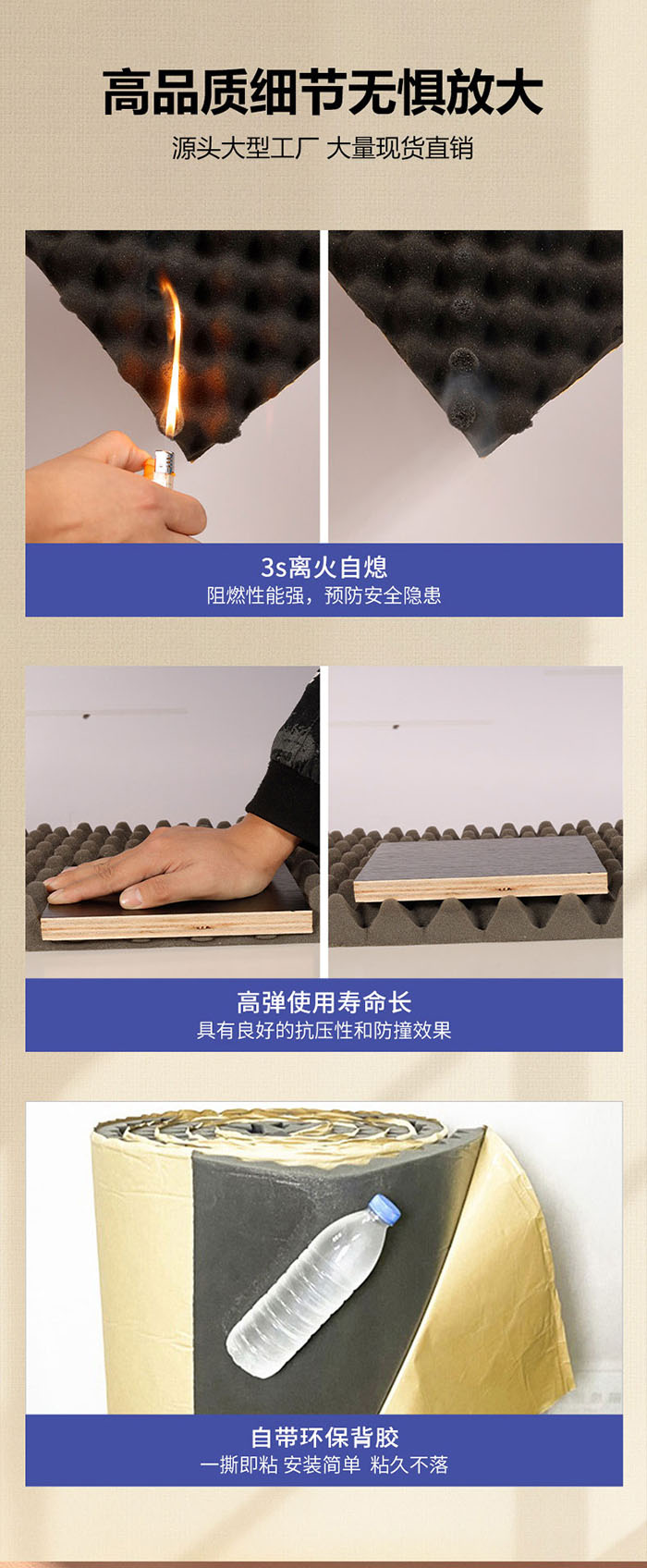 高品质细节无惧放大
源头大型工厂 大量现货直销

3s离火自熄
阻燃性能强，预防安全隐患

高弹使用寿命长
具有良好的抗压性和防撞效果

自带环保背胶
一撕即粘 安装简单 粘久不落