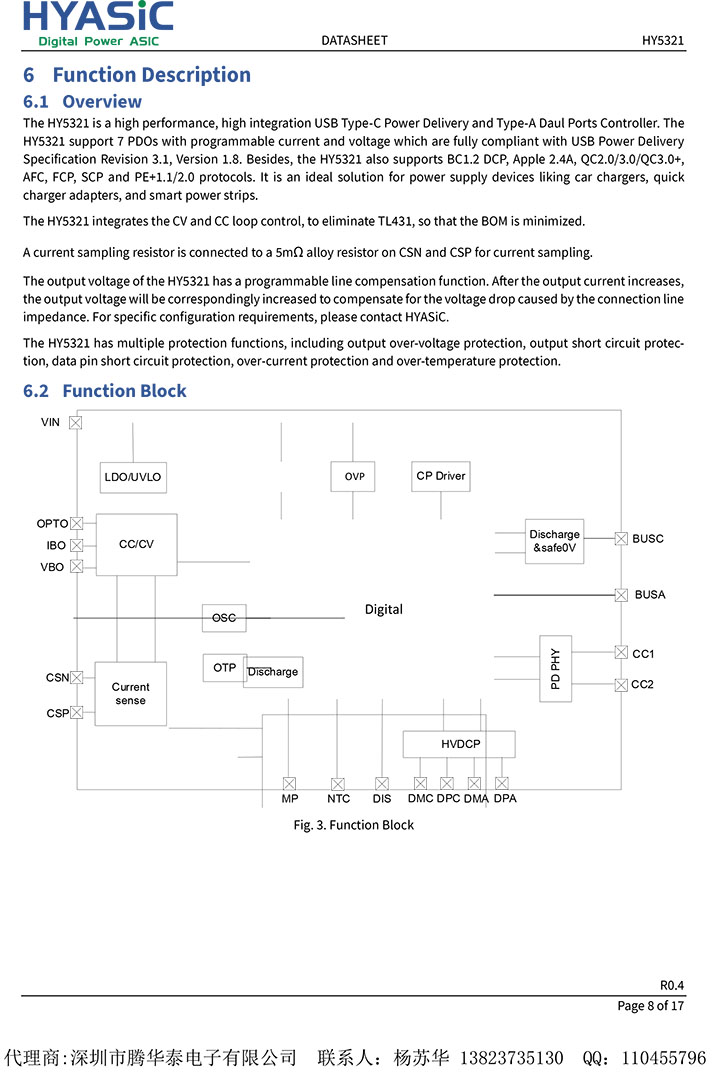 HYASiC
Digital Power ASIC

DATASHEET

HY5321

6 Function Description

6.1 Overview

The HY5321 is a high performance, high integration USB Type-C Power Delivery and Type-A Daul Ports Controller. The HY5321 support 7 PDOs with programmable current and voltage which are fully compliant with USB Power Delivery Specification Revision 3.1, Version 1.8. Besides, the HY5321 also supports BC1.2 DCP, Apple 2.4A, QC2.0/3.0/QC3.0+, AFC, FCP, SCP and PE+1.1/2.0 protocols. It is an ideal solution for power supply devices liking car chargers, quick charger adapters, and smart power strips.

The HY5321 integrates the CV and CC loop control, to eliminate TL431, so that the BOM is minimized.

A current sampling resistor is connected to a 5mΩ alloy resistor on CSN and CSP for current sampling.

The output voltage of the HY5321 has a programmable line compensation function. After the output current increases, the output voltage will be correspondingly increased to compensate for the voltage drop caused by the connection line impedance. For specific configuration requirements, please contact HYASiC.

The HY5321 has multiple protection functions, including output over-voltage protection, output short circuit protection, data pin short circuit protection, over-current protection and over-temperature protection.

6.2 Function Block

VIN
LDO/UVLO
OVP
CP Driver
OPTO
IBO
VBO
CC/CV
Discharge &safe0V
BUSC
BUSA
OSC
Digital
OTP
Discharge
PD PHY
CC1
CC2
CSN
CSP
Current sense
HVDCP
MP
NTC
DIS
DMC
DPC
DMA
DPA

Fig. 3. Function Block

R0.4
Page 8 of 17

代理商:深圳市腾华泰电子有限公司　联系人：杨苏华 13823735130　QQ：110455796