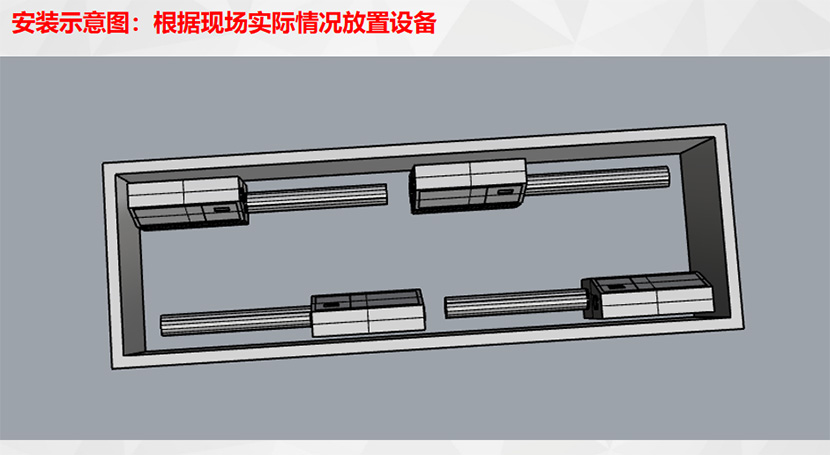 安装示意图：根据现场实际情况放置设备