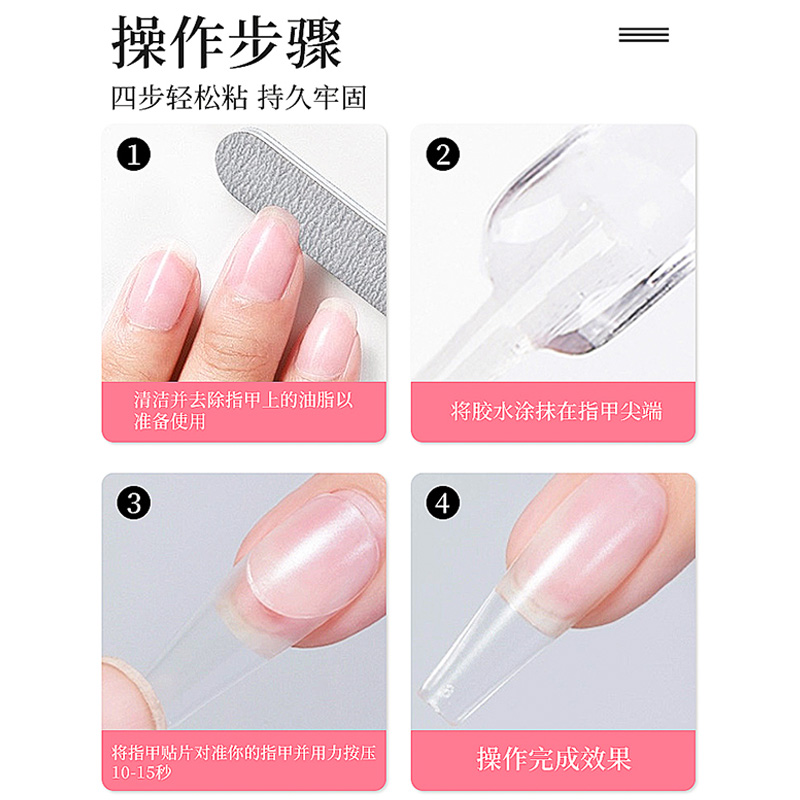 操作步骤

四步轻松粘 持久牢固

1

清洁并去除指甲上的油脂以准备使用

2

将胶水涂抹在指甲尖端

3

将指甲贴片对准你的指甲并用力按压10-15秒

4

操作完成效果