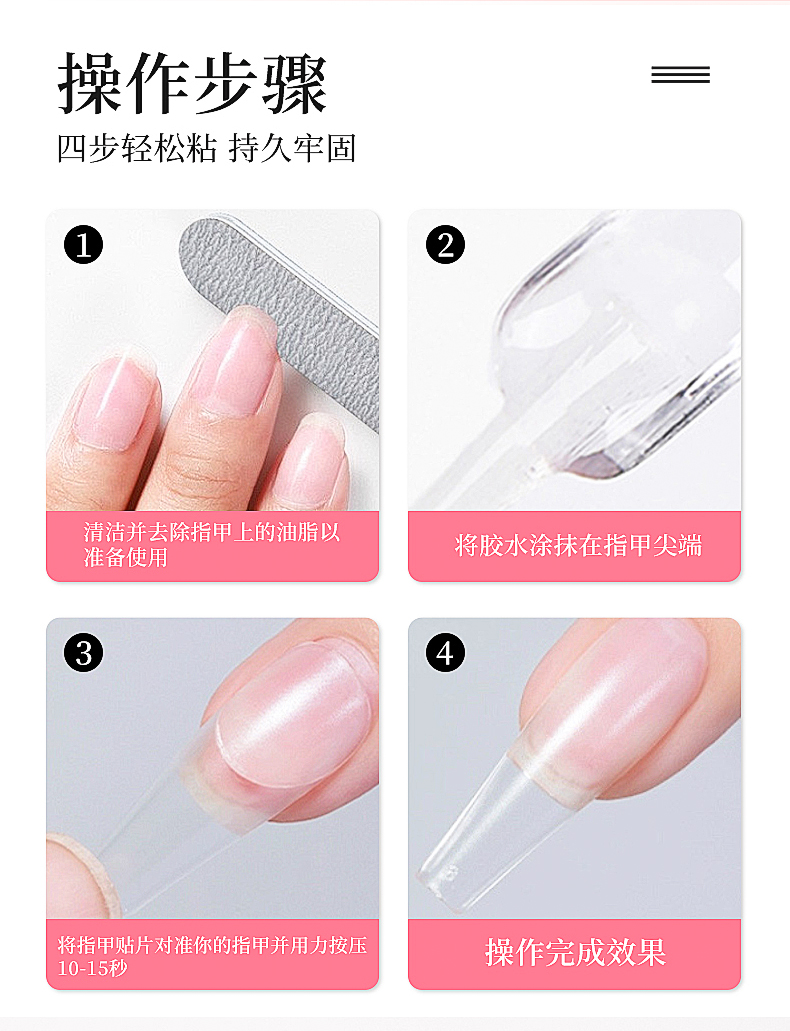 操作步骤

四步轻松粘 持久牢固

1
清洁并去除指甲上的油脂以准备使用

2
将胶水涂抹在指甲尖端

3
将指甲贴片对准你的指甲并用力按压10-15秒

4
操作完成效果