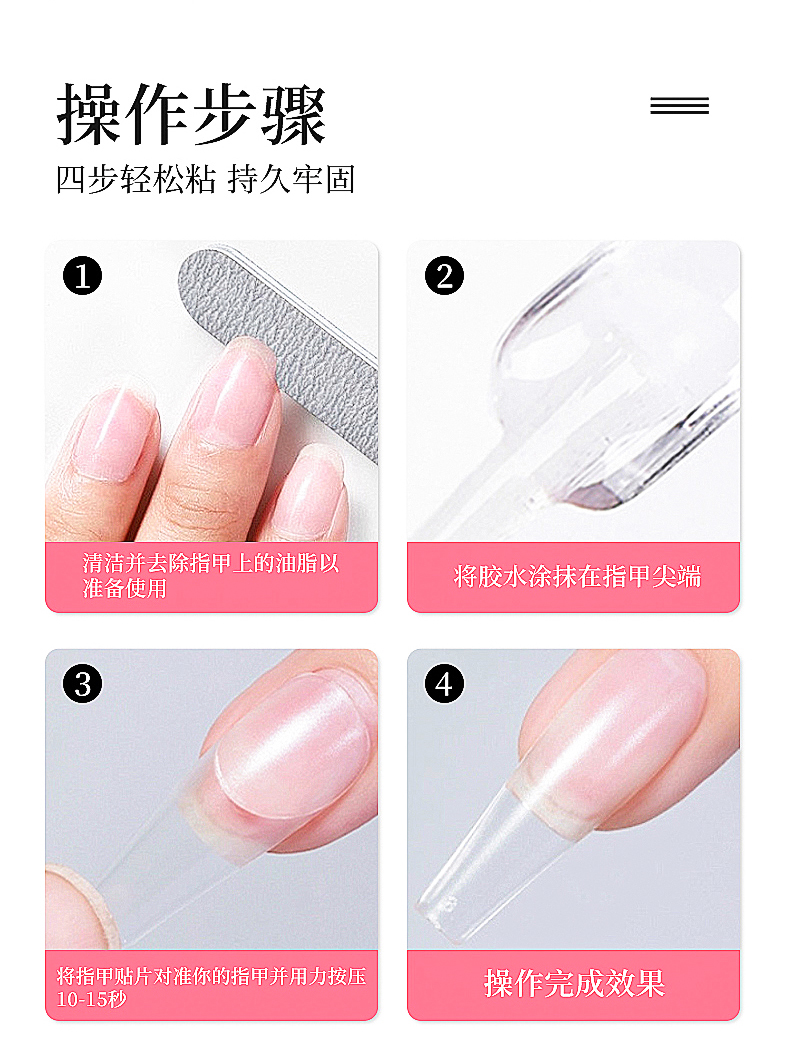 操作步骤

四步轻松粘 持久牢固

❶
清洁并去除指甲上的油脂以准备使用

❷
将胶水涂抹在指甲尖端

❸
将指甲贴片对准你的指甲并用力按压10-15秒

❹
操作完成效果